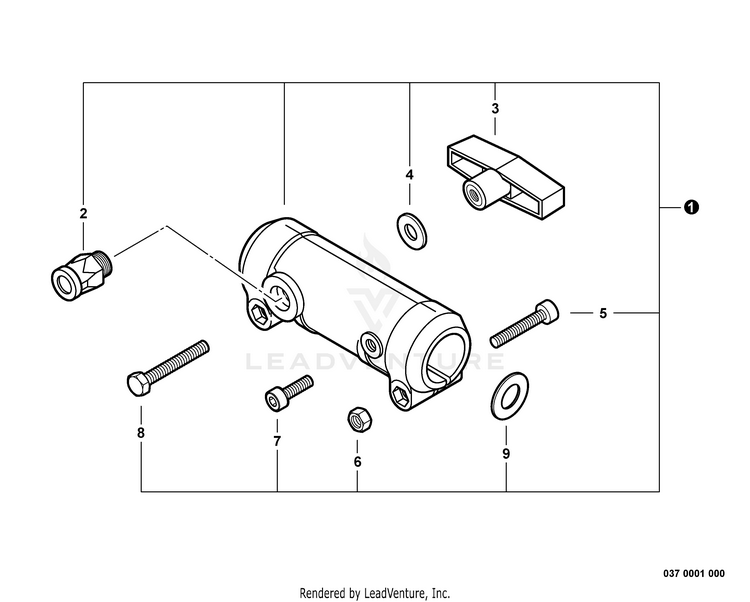 3

4

2

1

5

LEADVENTURE

8

7

6

9

037 0001 000

Rendered by LeadVenture, Inc.