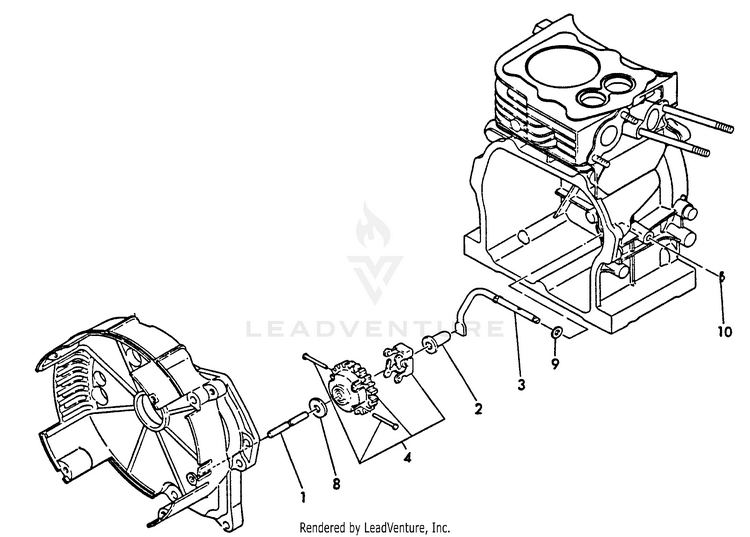 LEADVENTURE

10

9

3

2

4

8

1

Rendered by LeadVenture, Inc.