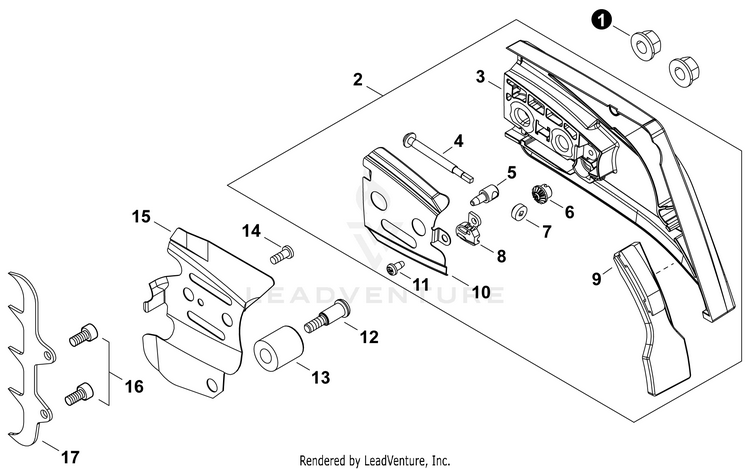 1
2
3
4
5
6
7
8
9
10
11
12
13
14
15
16
17
LEADVENTURE
Rendered by LeadVenture, Inc.