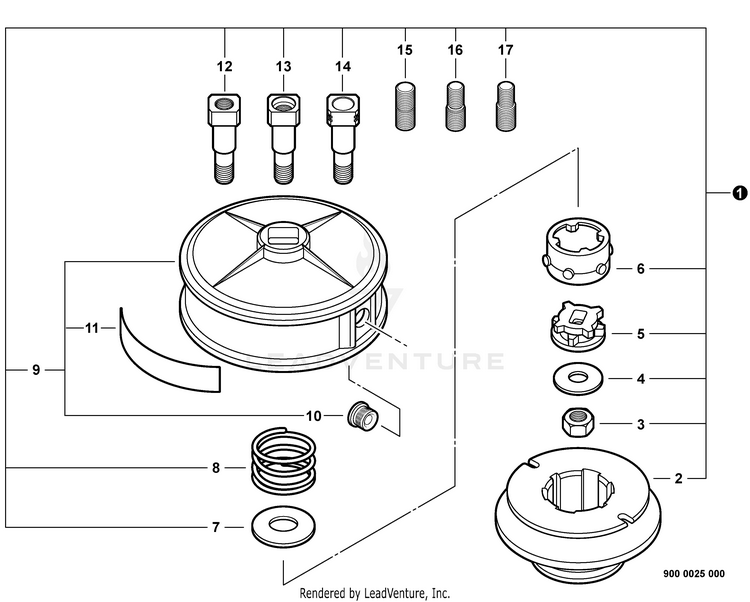 12
13
14
15
16
17
1
6
5
4
3
2
11
9
10
8
7
LEADVENTURE
900 0025 000
Rendered by LeadVenture, Inc.