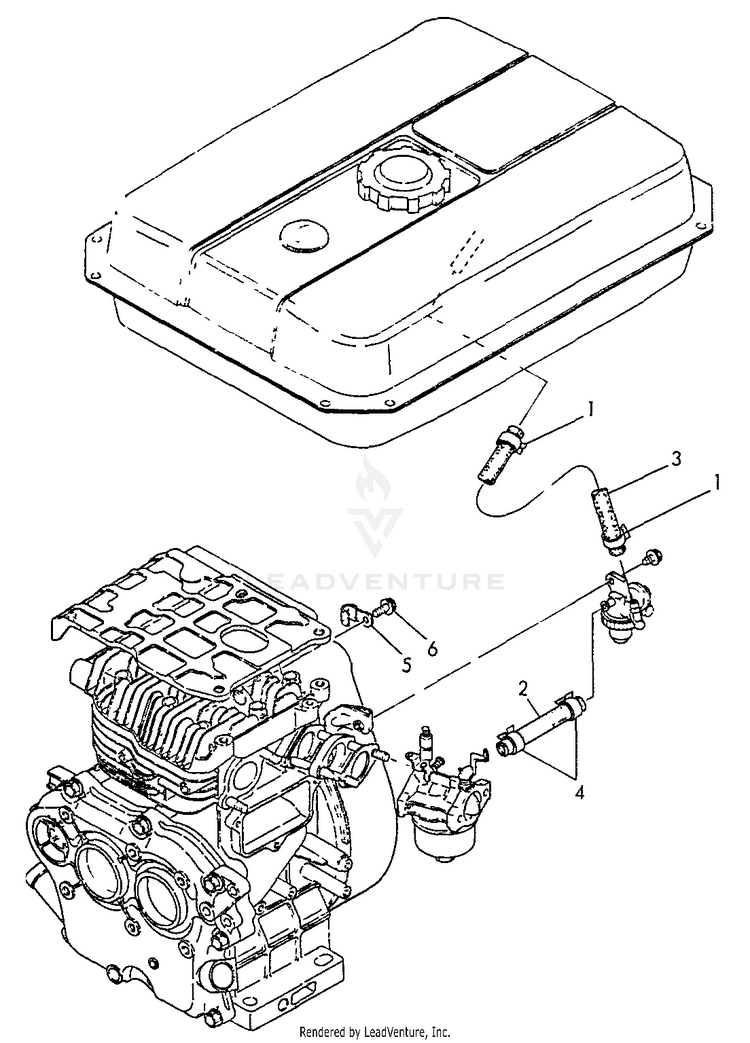 1
3
1
LEADVENTURE
6
5
2
4
Rendered by LeadVenture, Inc.