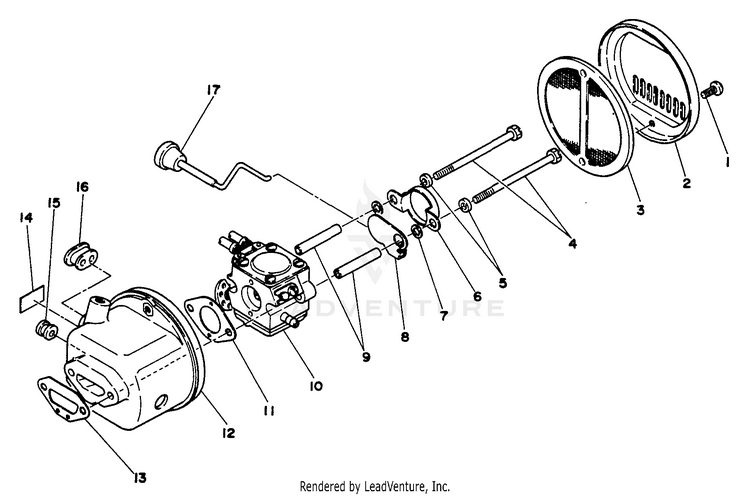 17
16
15
14
1
2
3
4
5
6
7
8
9
10
11
12
13
ADVENTURE
Rendered by LeadVenture, Inc.