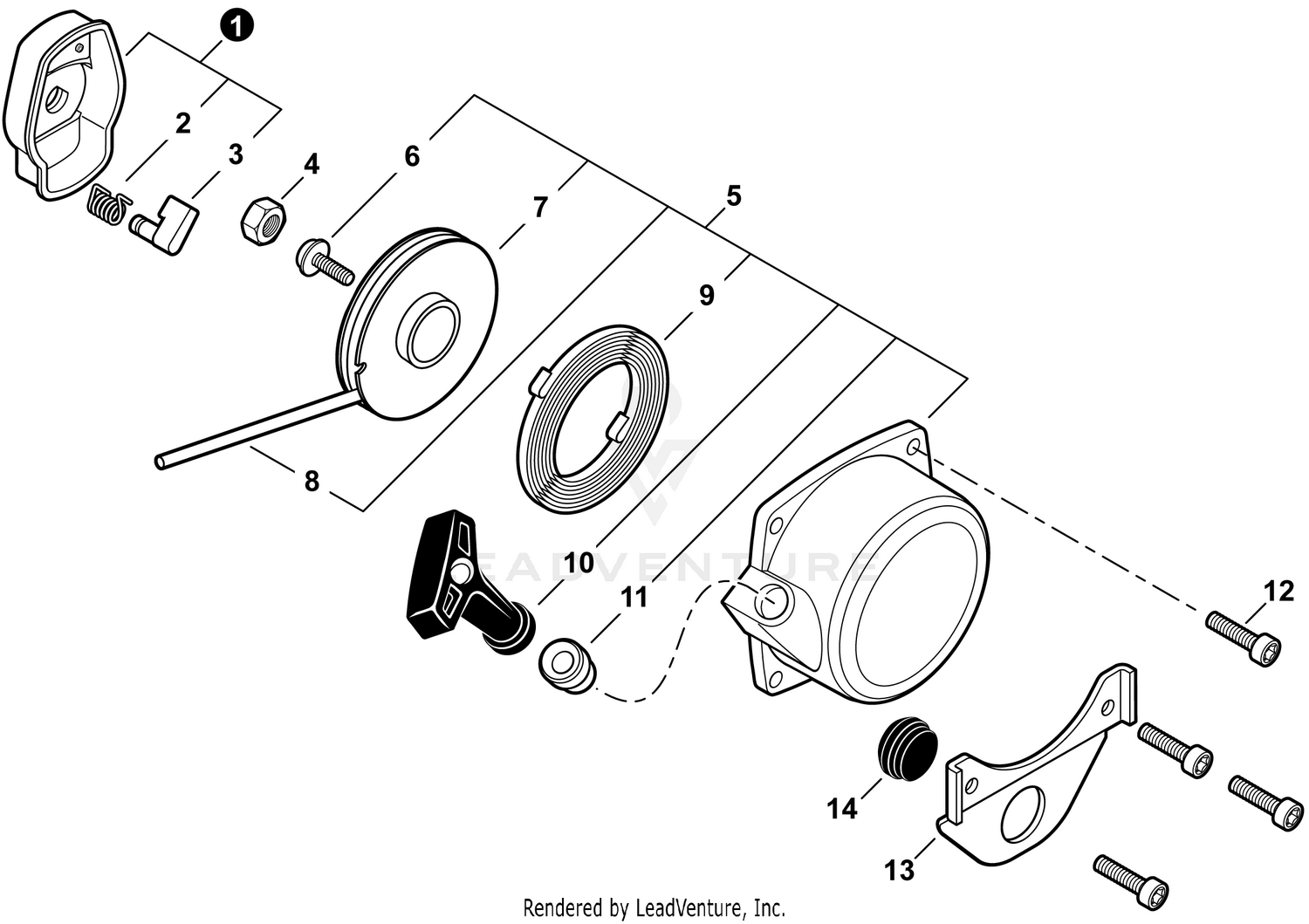 1
2
3
4
6
7
5
9
8
10
11
12
14
13
LEADVENTURE
Rendered by LeadVenture, Inc.