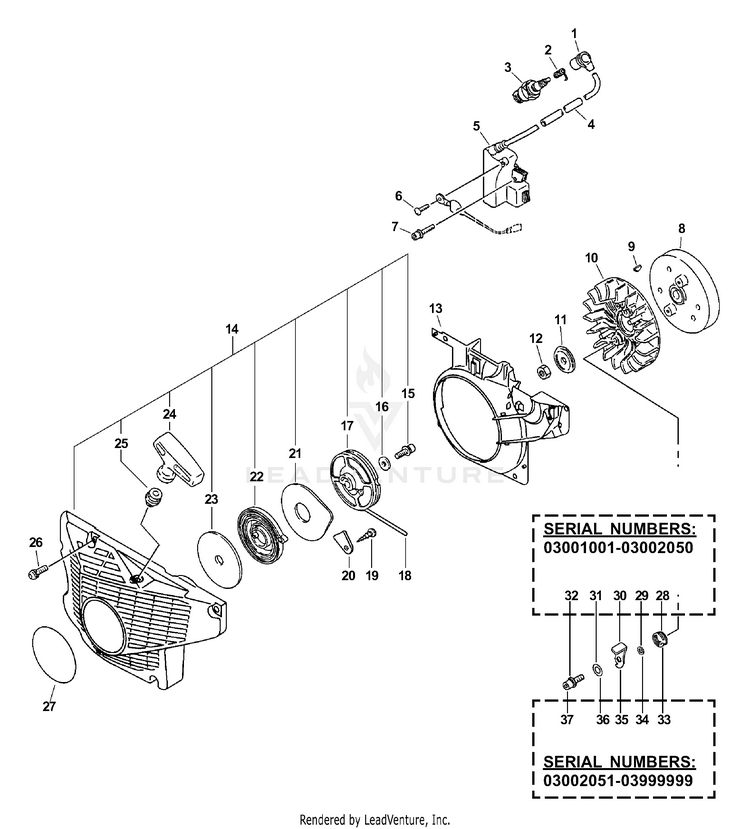 1
2
3
4
5
6
7
8
9
10
11
12
13
14
15
16
17
18
19
20
21
22
23
24
25
26
27

LEADVENTURE

SERIAL NUMBERS:
03001001-03002050

32 31 30 29 28

37 36 35 34 33

SERIAL NUMBERS:
03002051-03999999

Rendered by LeadVenture, Inc.