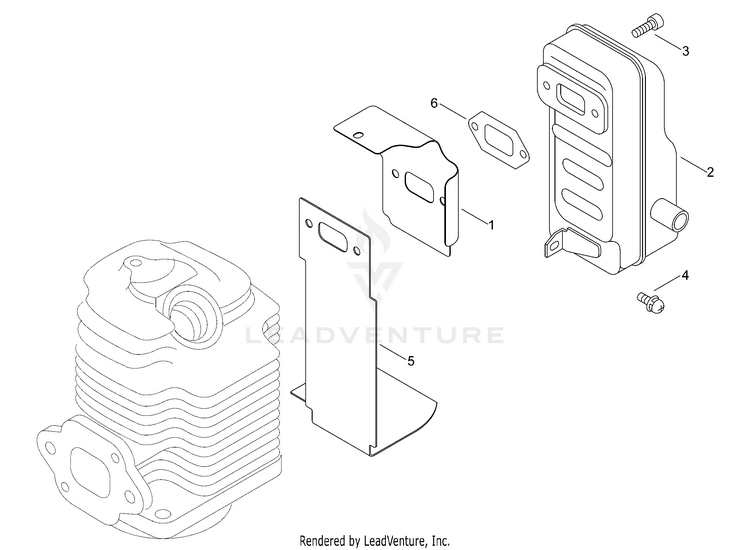 3

6

2

1

4

LEADVENTURE

5

Rendered by LeadVenture, Inc.