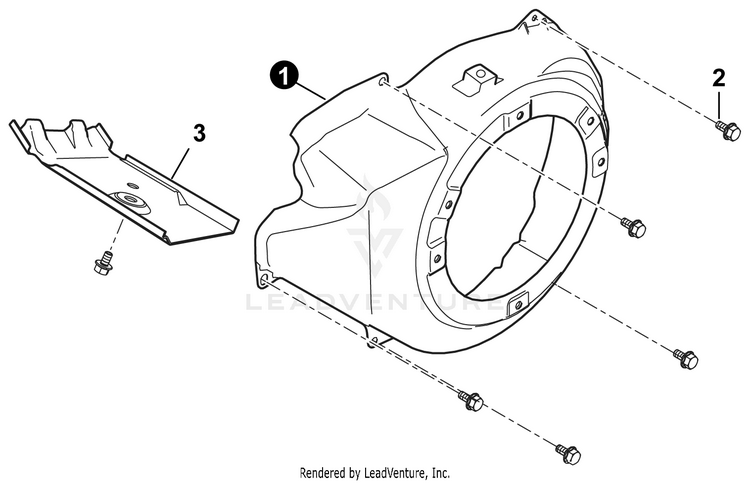 1
2
3
LEADVENTURE
Rendered by LeadVenture, Inc.