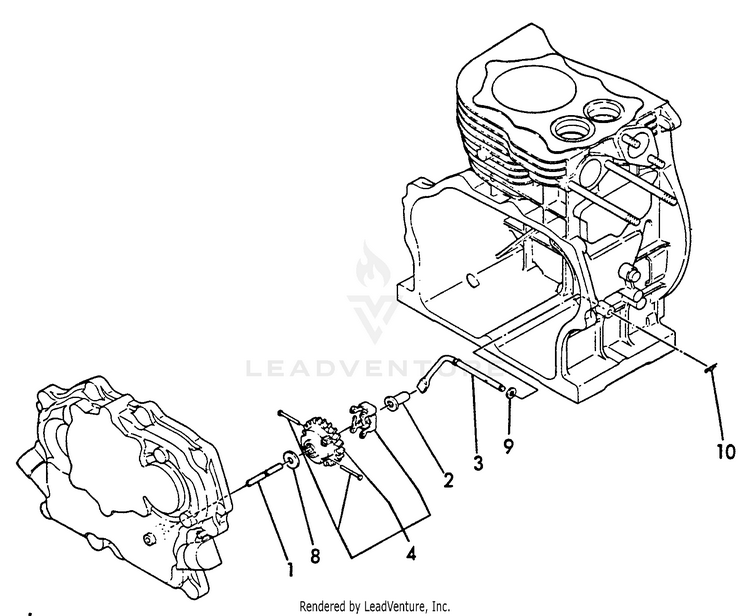 LEADVENTURE

10
9
3
2
4
8
1

Rendered by LeadVenture, Inc.