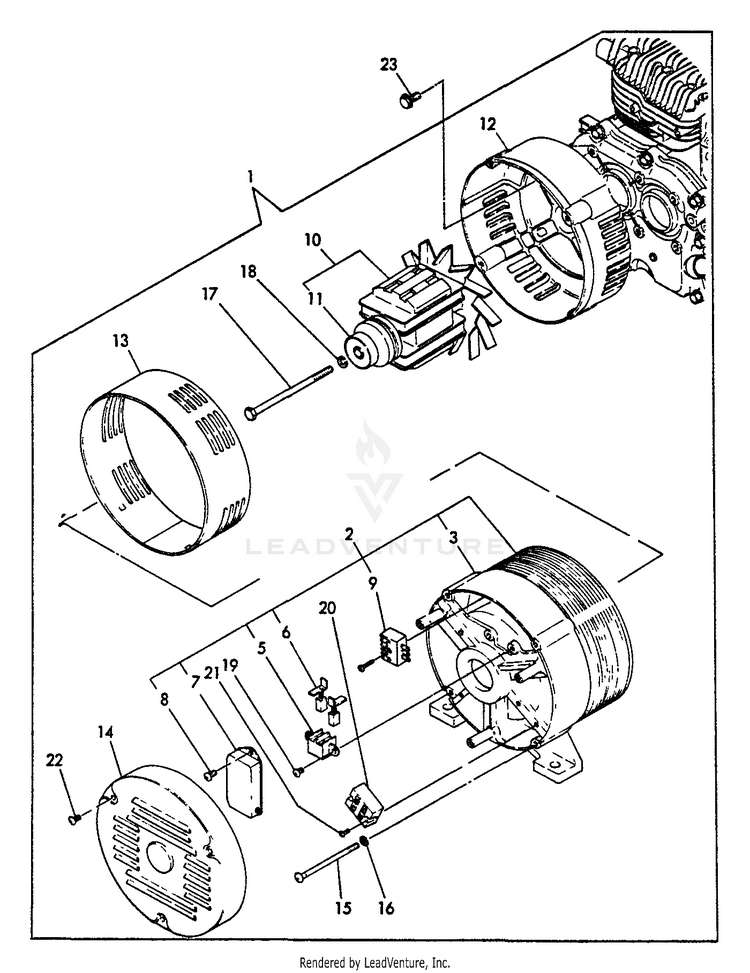 23
12
1
10
18
11
17
13
LEADVENTURE
2
3
9
20
6
5
8
7
21
19
14
22
15
16

Rendered by LeadVenture, Inc.