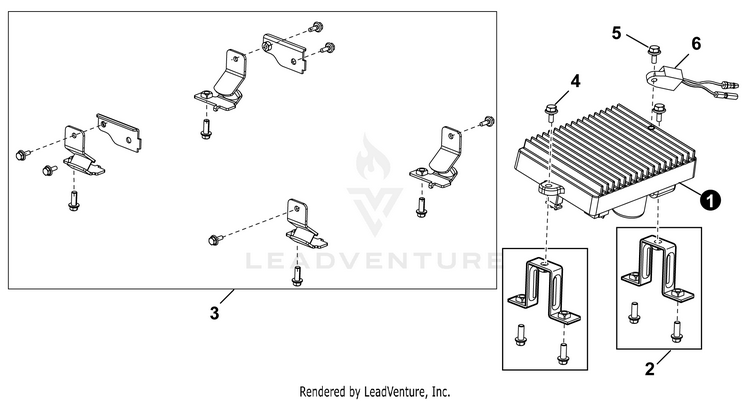 5
6
4
1
LEADVENTURE
3
2
Rendered by LeadVenture, Inc.