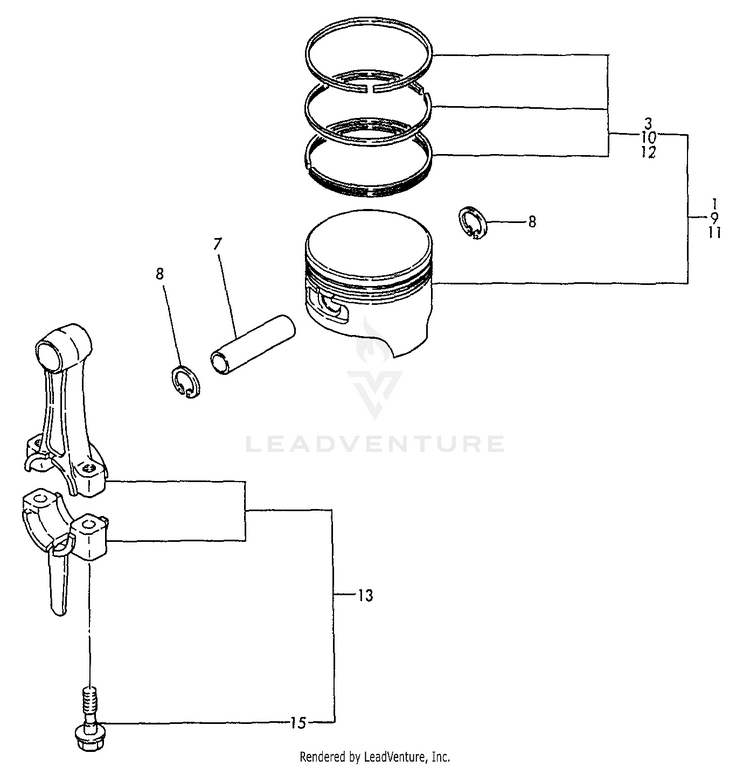 3
10
12

1
9
11

8

7

8

LEADVENTURE

13

15

Rendered by LeadVenture, Inc.