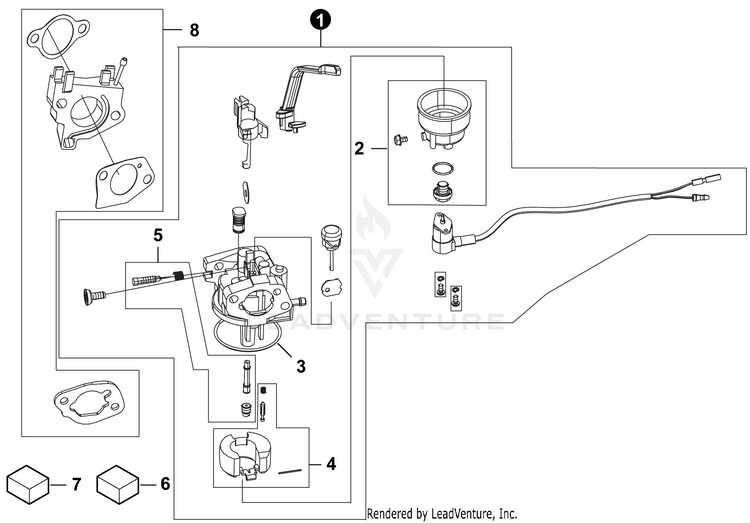 8
1
2
5
3
4
7
6
LEADVENTURE
Rendered by LeadVenture, Inc.