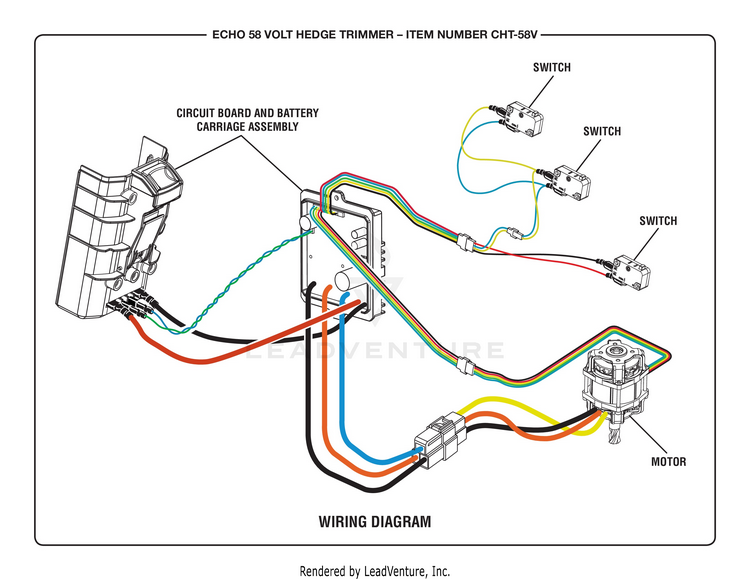 ECHO 58 VOLT HEDGE TRIMMER – ITEM NUMBER CHT-58V

CIRCUIT BOARD AND BATTERY CARRIAGE ASSEMBLY

SWITCH

SWITCH

SWITCH

LEADVENTURE

MOTOR

WIRING DIAGRAM

Rendered by LeadVenture, Inc.