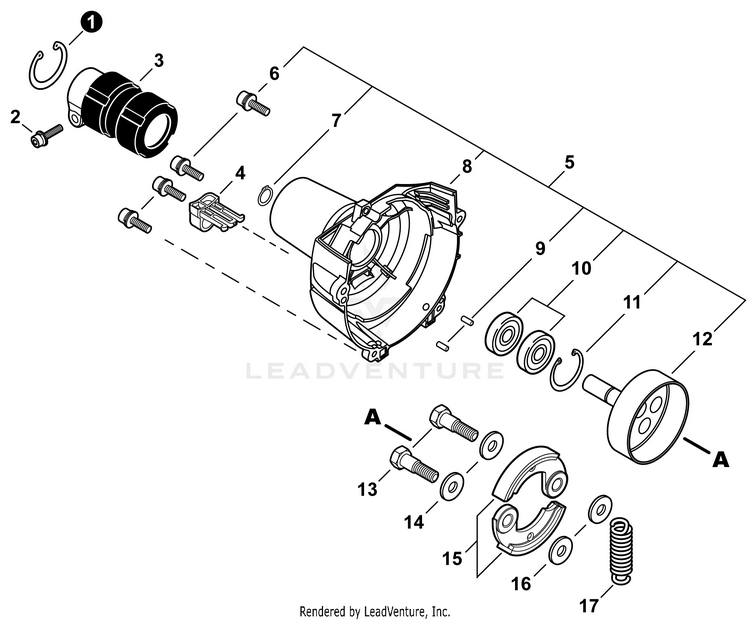 1
3
2
6
7
4
8
5
9
10
11
12
LEADVENTURE
A
A
13
14
15
16
17
Rendered by LeadVenture, Inc.