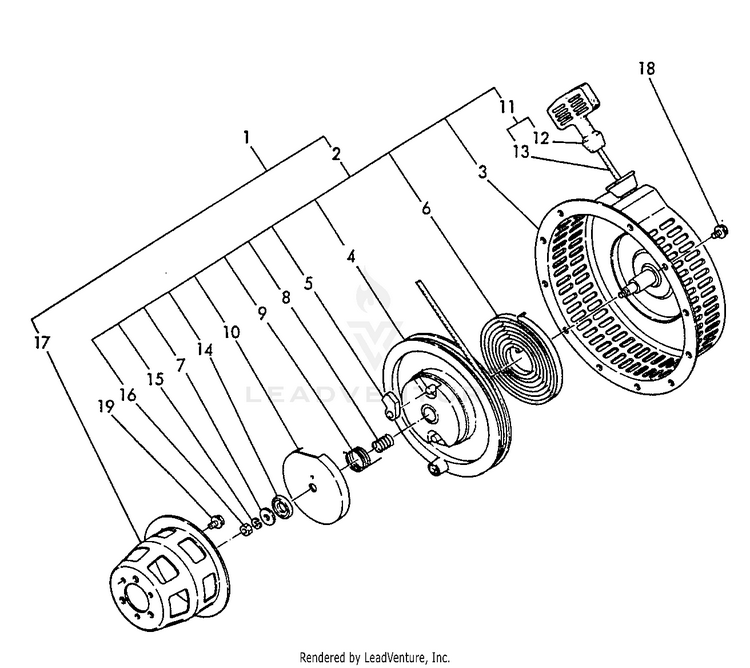 18
11
12
13
1
2
3
6
4
5
8
9
10
14
7
15
16
19
17
LEADVENTURE
Rendered by LeadVenture, Inc.