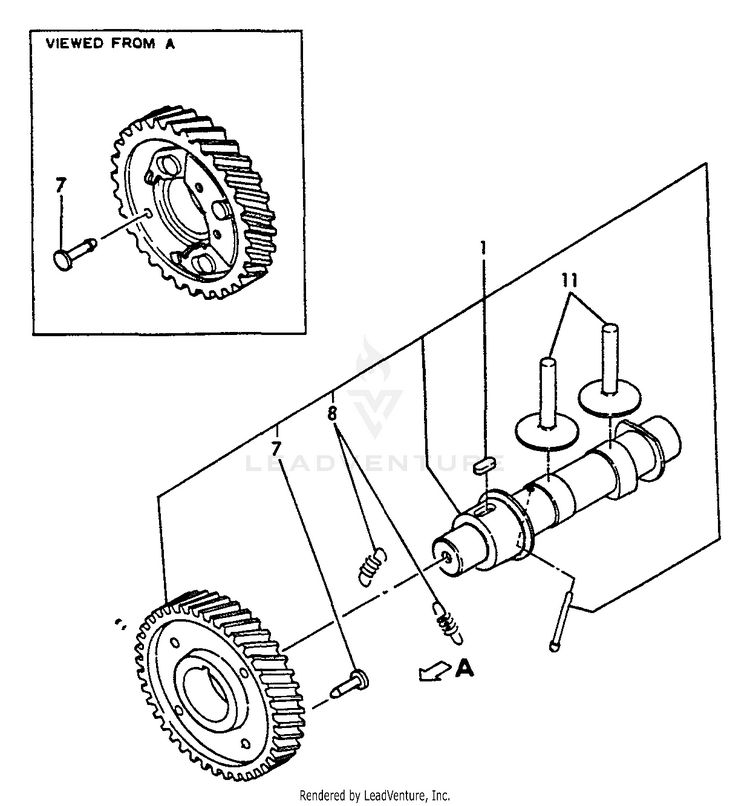 VIEWED FROM A

7

1

11

8

7

LEADVENTURE

A

Rendered by LeadVenture, Inc.