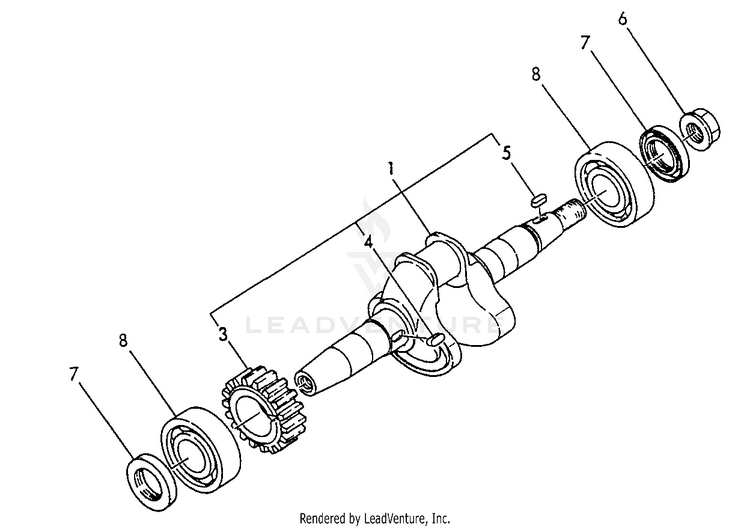 6
7
8
5
1
4
LEADVENTURE
3
8
7
Rendered by LeadVenture, Inc.