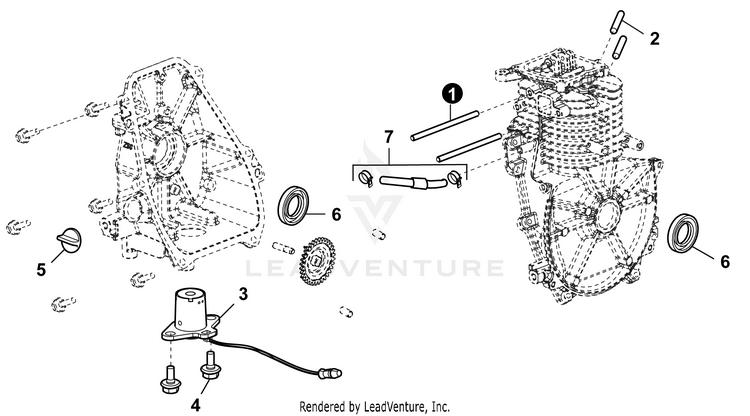 2
1
7
6
6
5
LEADVENTURE
3
4
Rendered by LeadVenture, Inc.