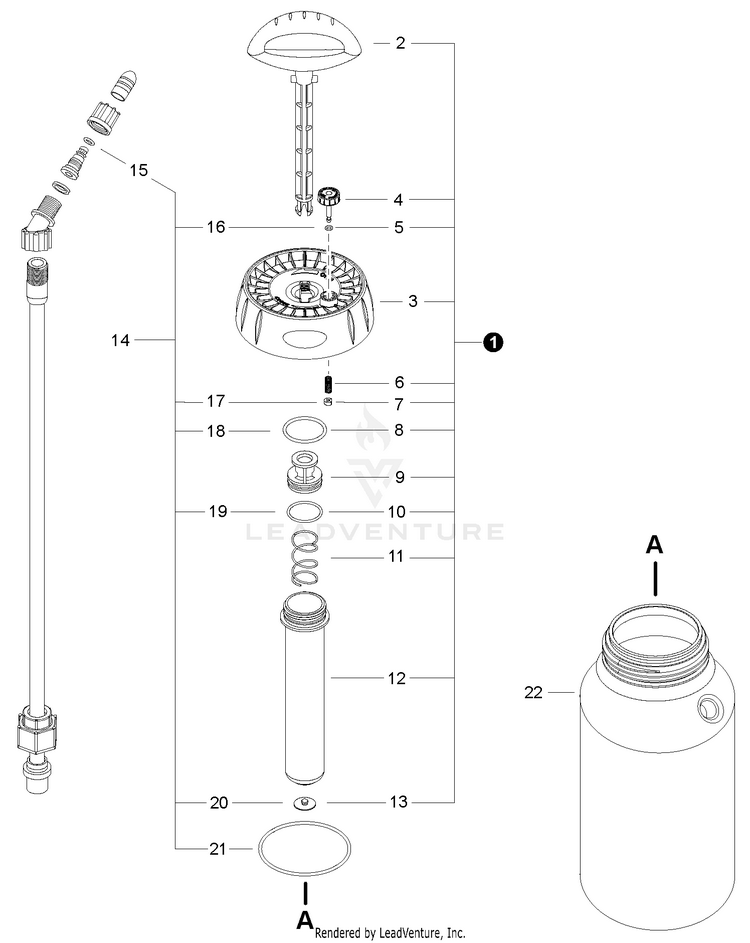 2
15
4
16
5
3
14
1
6
17
7
18
8
9
19
10
LEADVENTURE
11
A
12
22
20
13
21
A
Rendered by LeadVenture, Inc.