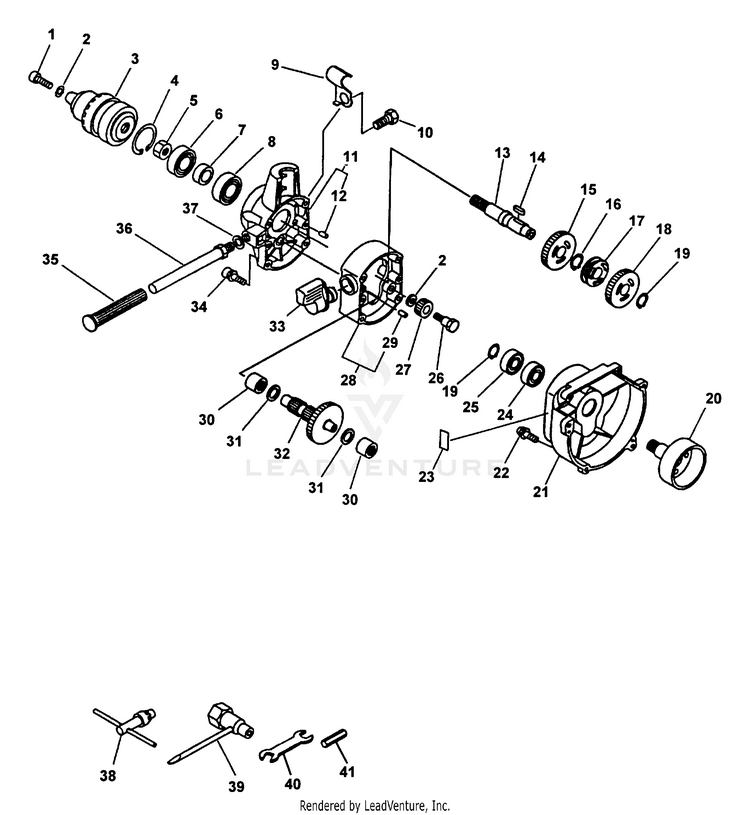 1
2
3
4
5
6
7
8
9
10
11
12
13
14
15
16
17
18
19
37
36
35
34
33
2
29
28
27
26
19
25
24
20
30
31
32
31
30
23
22
21
LEADVENTURE
38
39
40
41
Rendered by LeadVenture, Inc.