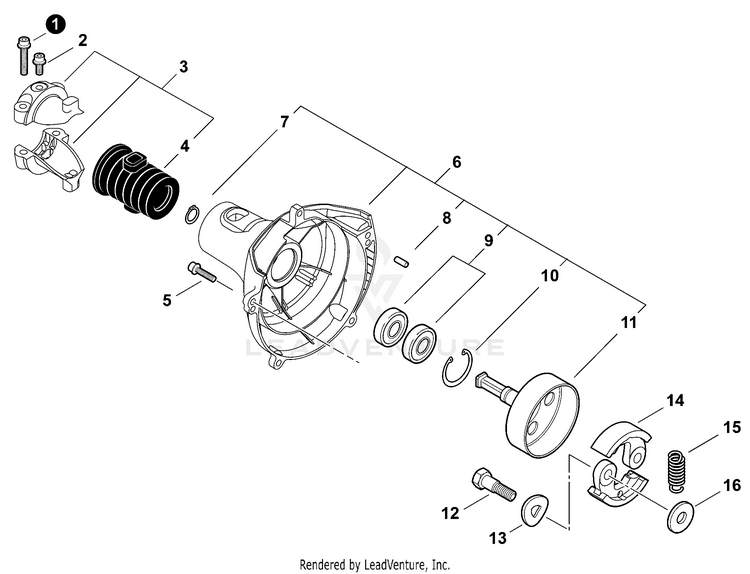 1
2
3
4
7
6
8
9
10
11
5
LEADVENTURE
14
15
16
12
13

Rendered by LeadVenture, Inc.