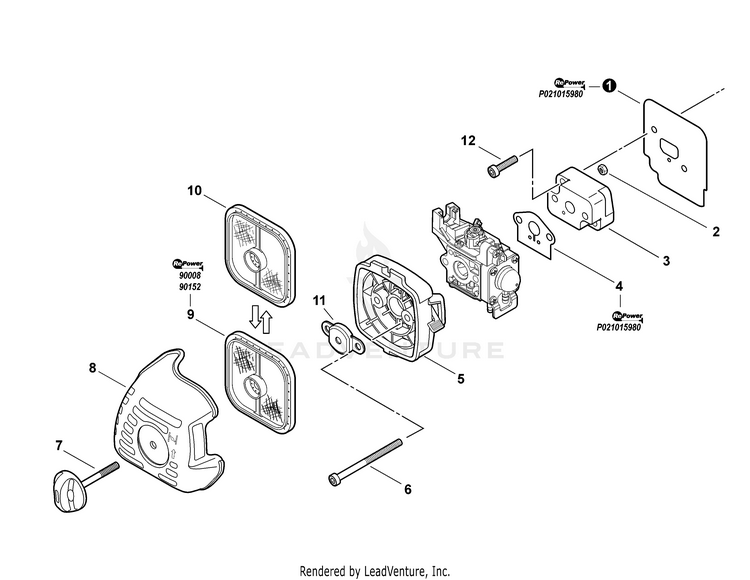 RePower
P021015980
1

12

2

3

4
RePower
P021015980

10

RePower
90008
90152
9

11

5

8

7

6

LEADVENTURE

Rendered by LeadVenture, Inc.