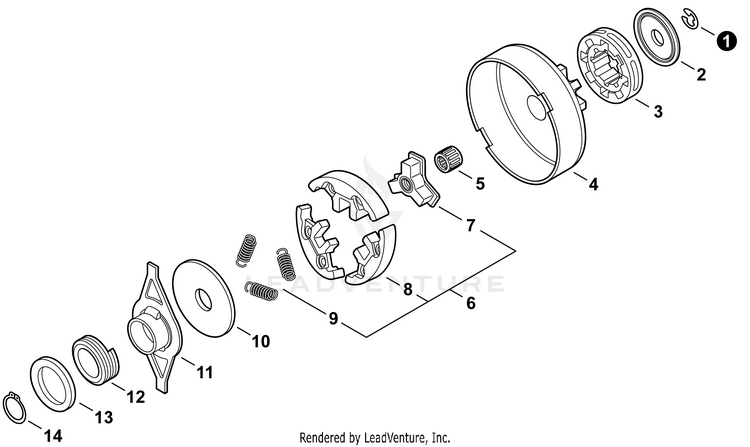 1
2
3
4
5
7
8
6
9
10
11
12
13
14
LEADVENTURE
Rendered by LeadVenture, Inc.