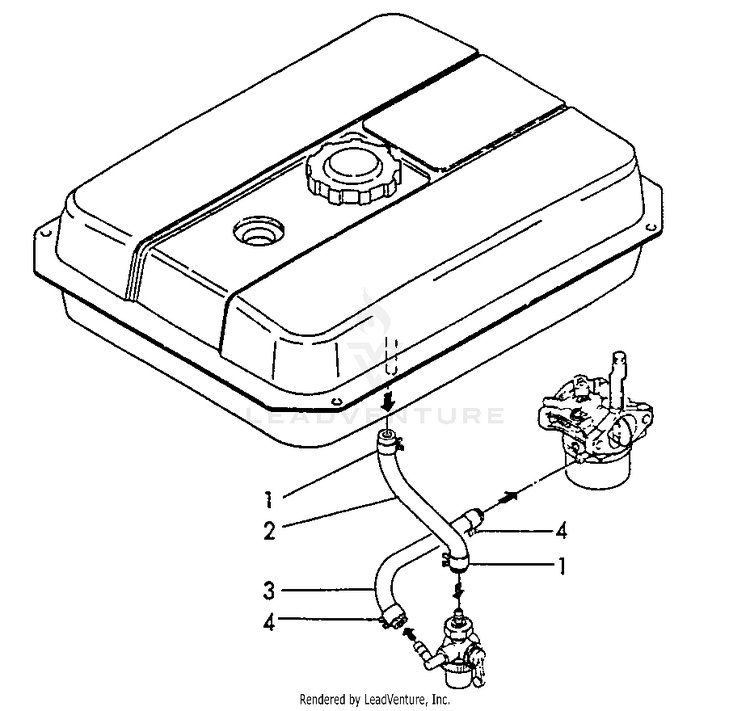 LEADVENTURE

1
2
4
1
3
4

Rendered by LeadVenture, Inc.