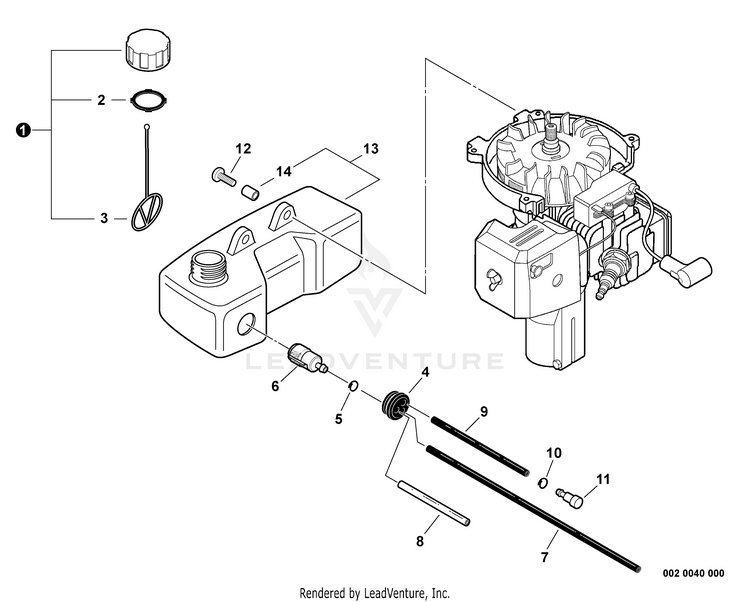 1
2
3
12
14
13
LEADVENTURE
6
5
4
9
10
11
8
7
002 0040 000
Rendered by LeadVenture, Inc.