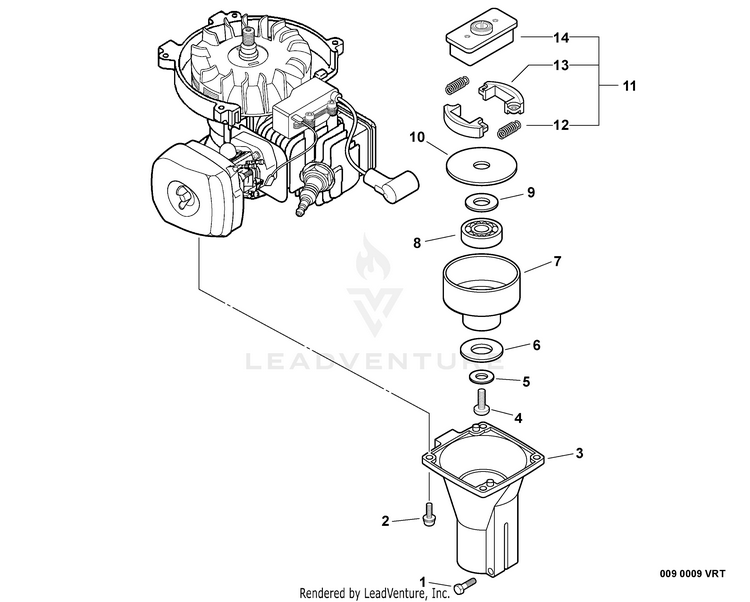 14
13
11
12
10
9
8
7
LEADVENTURE
6
5
4
3
2
1
009 0009 VRT
Rendered by LeadVenture, Inc.