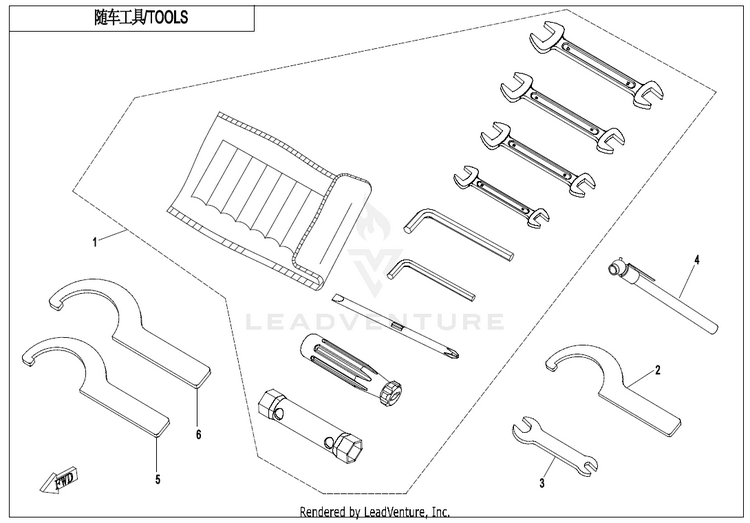 随车工具/TOOLS

1

4

LEADVENTURE

2

6

5

3

FWD

Rendered by LeadVenture, Inc.