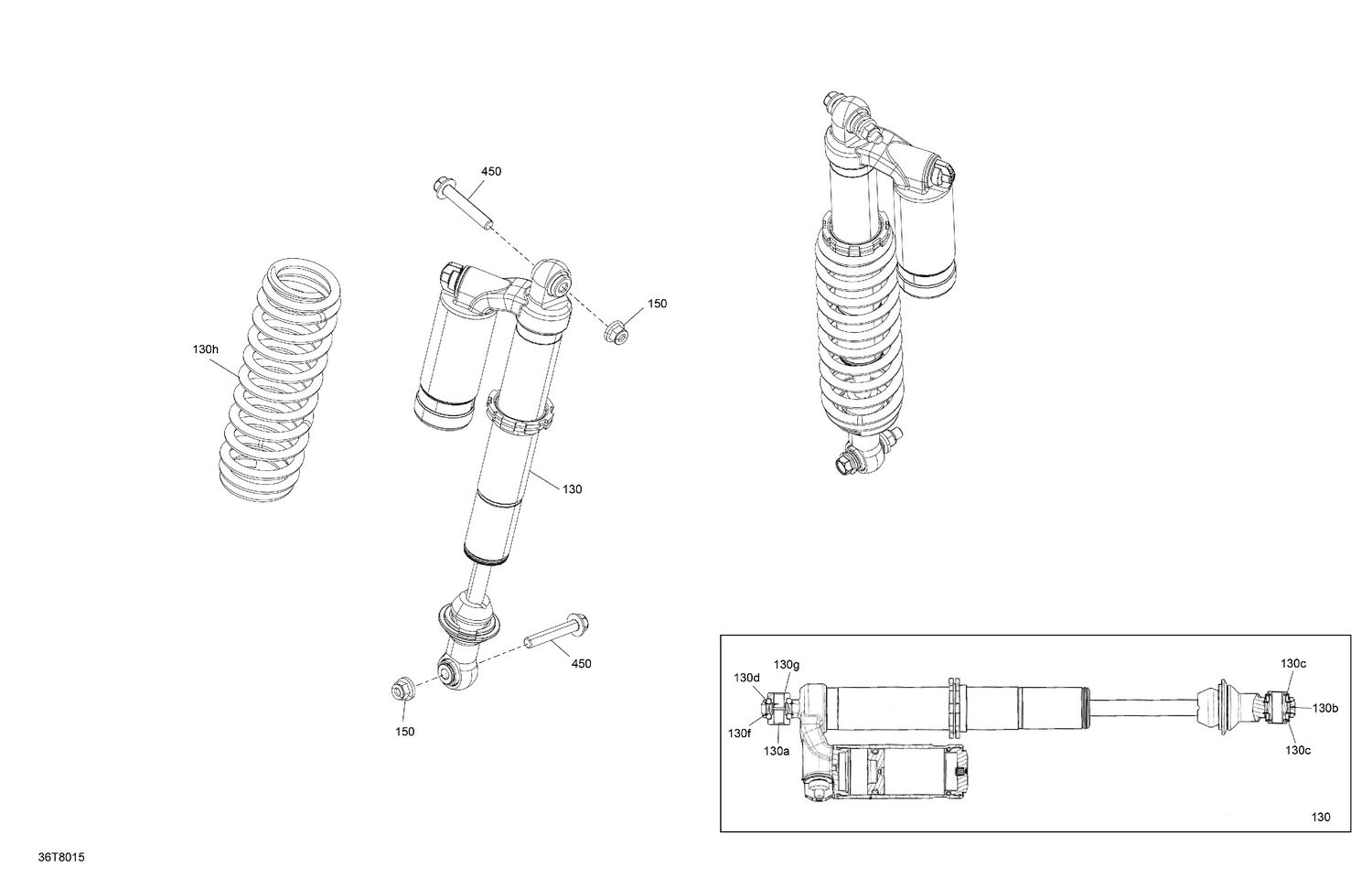 450

150

130h

130

450

150

130d

130g

130f

130a

130c

130b

130c

130

36T8015