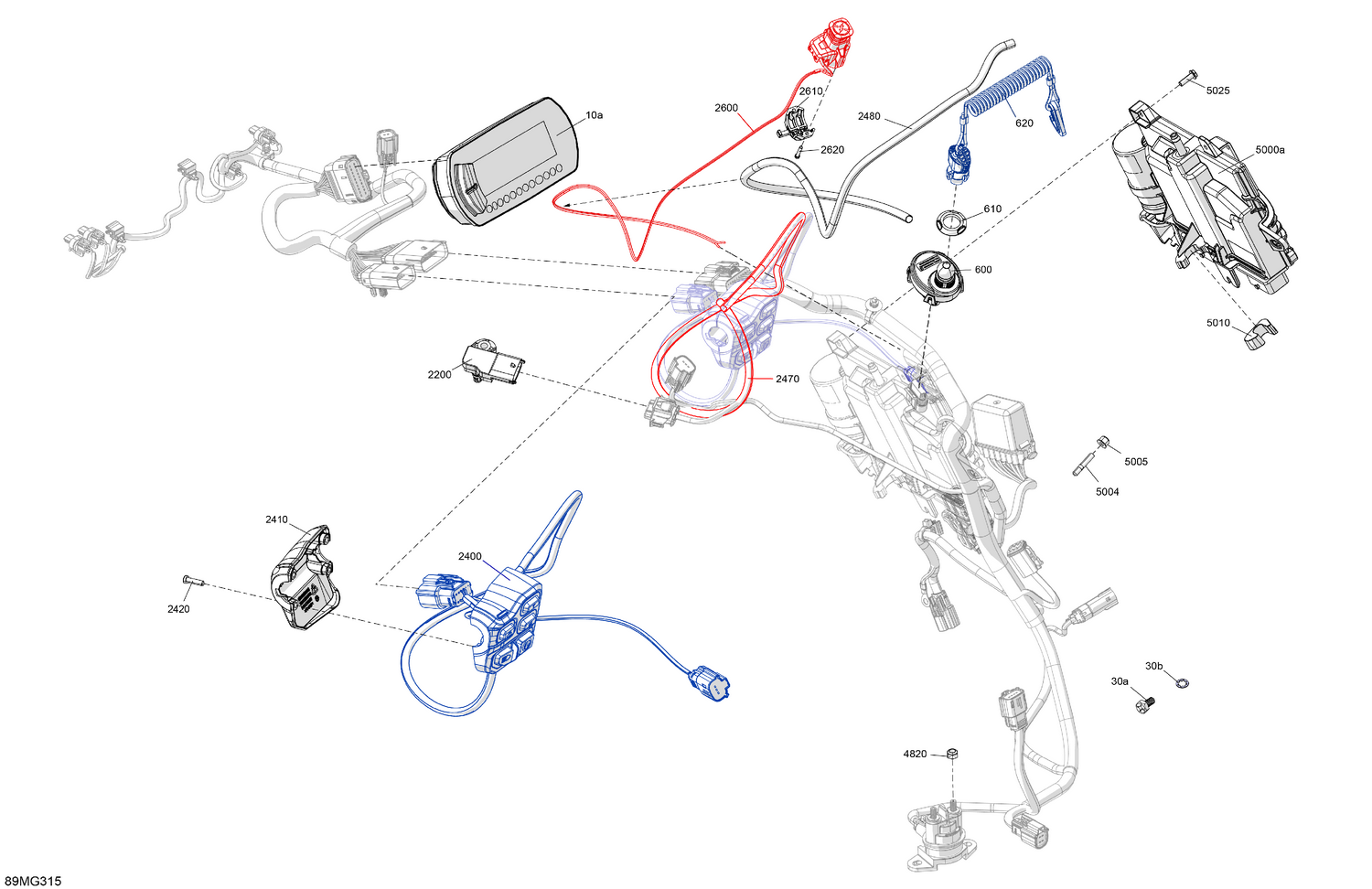 10a
2600
2610
2620
2480
620
5025
5000a
610
600
5010
2200
2470
5005
5004
2410
2400
2420
30b
30a
4820
89MG315