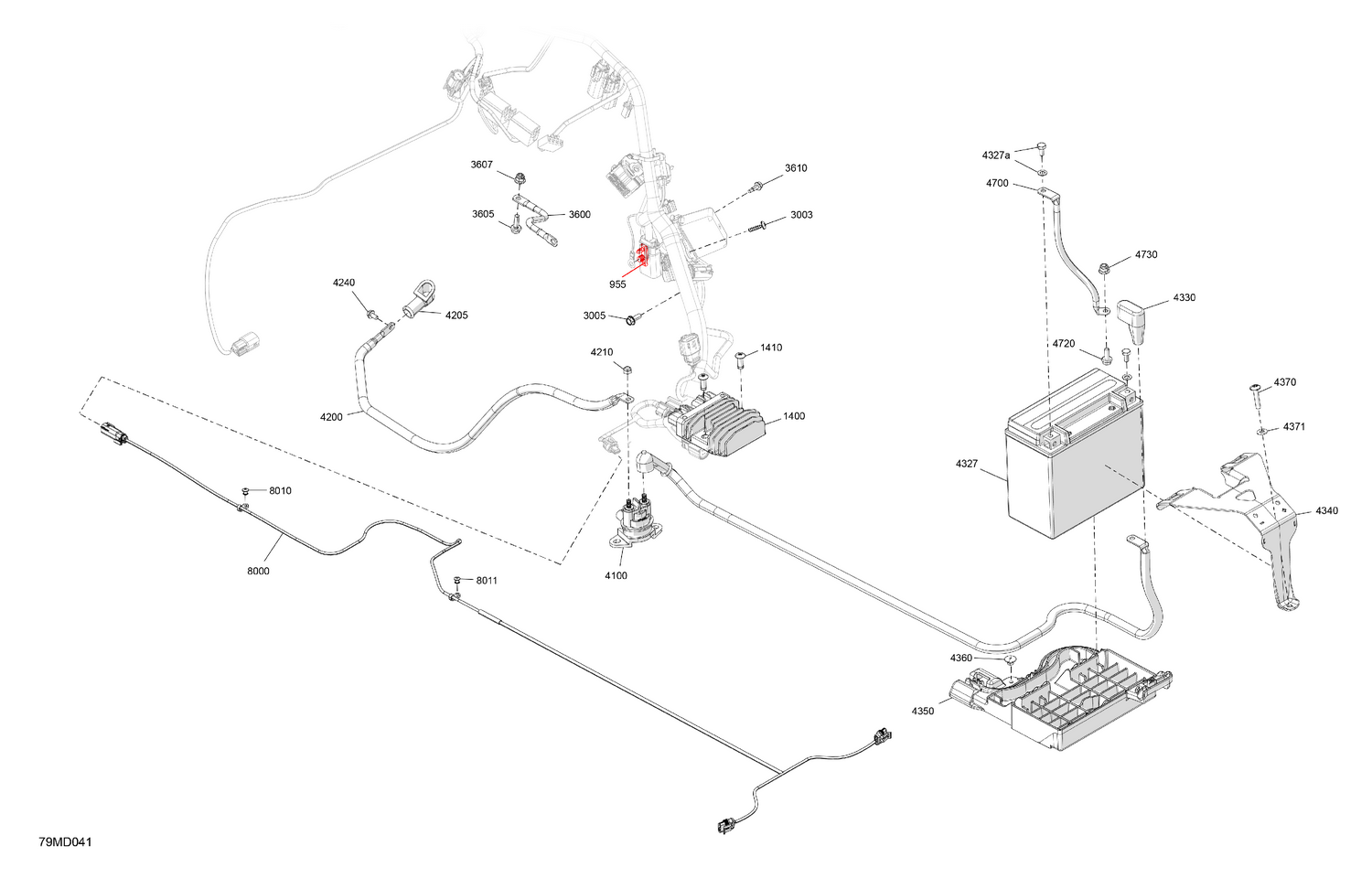 3607
3610
3605
3600
3003
955
4240
4205
3005
4210
1410
4200
1400
8010
8000
8011
4100
4327a
4700
4730
4330
4720
4370
4371
4327
4340
4360
4350
79MD041