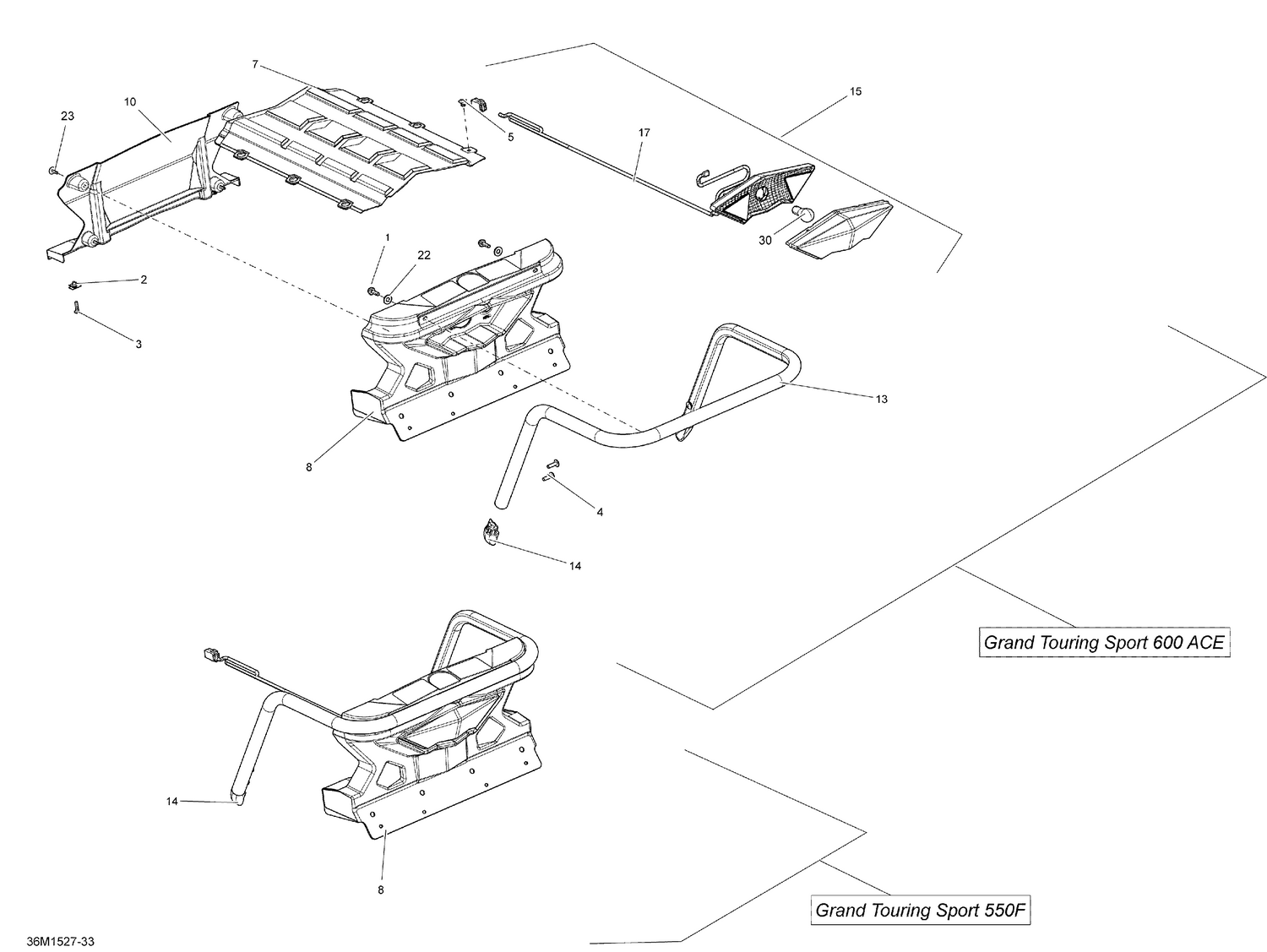 7
15
23
10
5
17
30
1
22
2
3
13
8
4
14
Grand Touring Sport 600 ACE
14
8
Grand Touring Sport 550F
36M1527-33