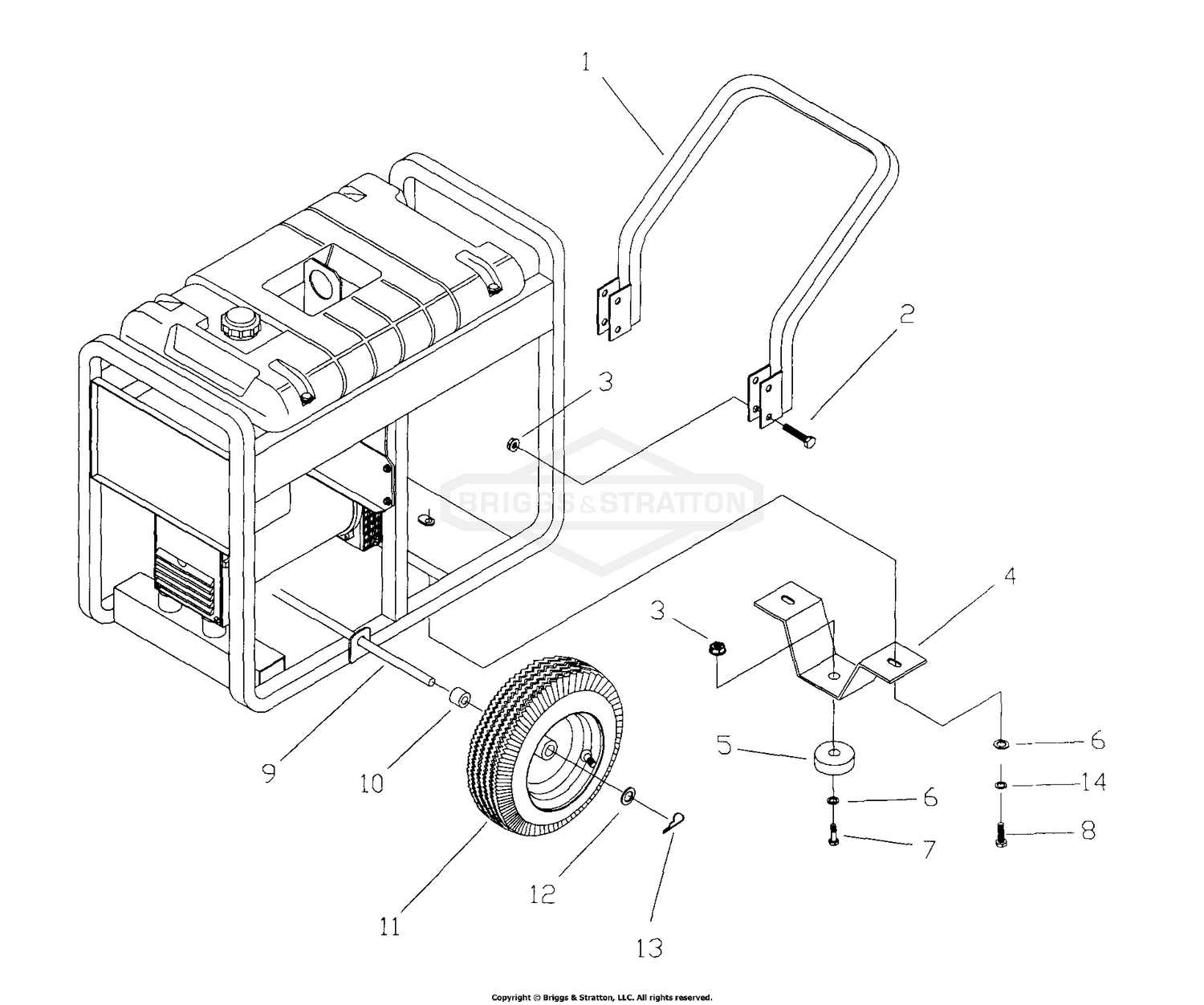 1

2

3

BRIGGS & STRATTON

4

3

5

6

14

6

8

7

9

10

11

12

13

Copyright © Briggs & Stratton, LLC. All rights reserved.