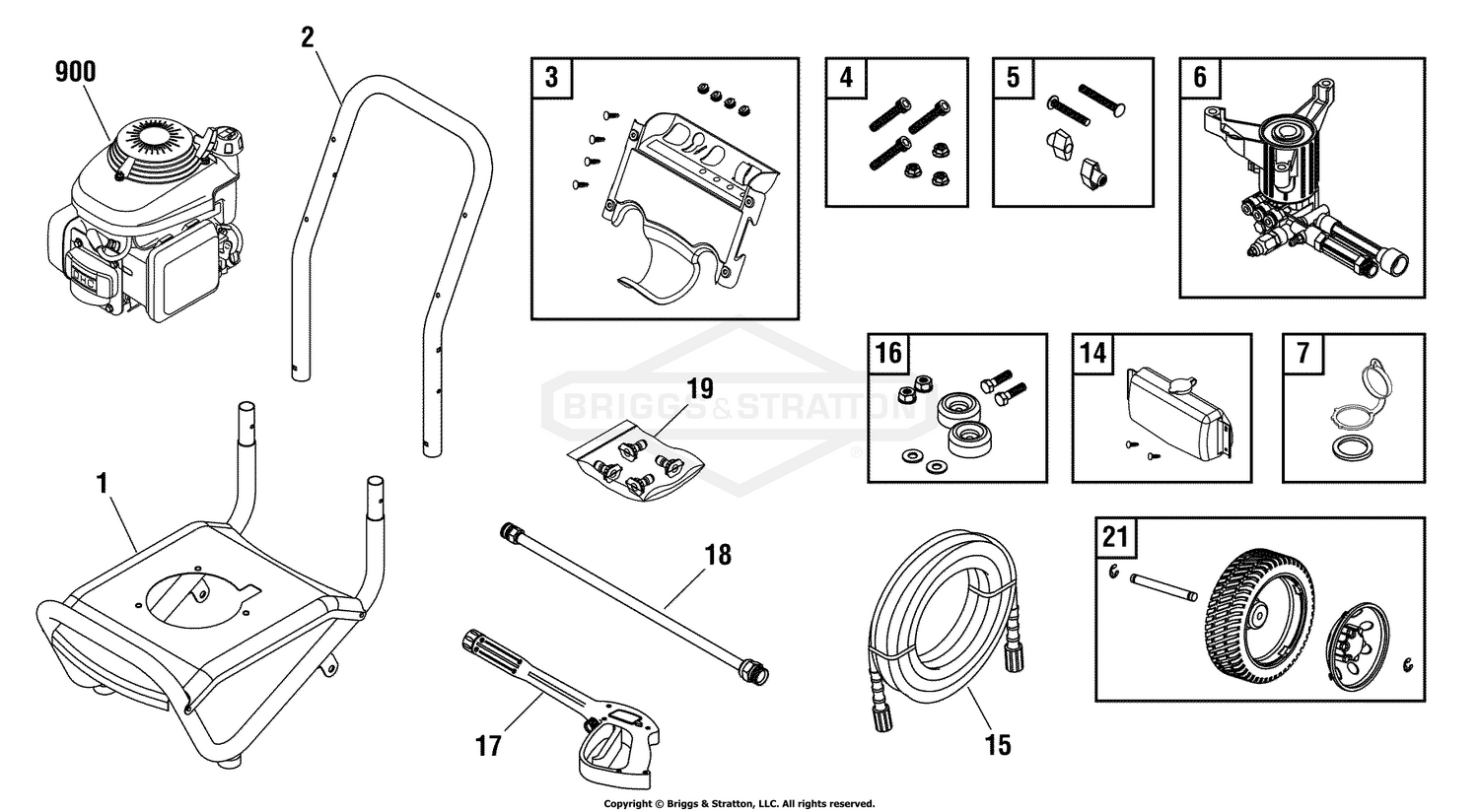 900

2

3

4

5

6

16

14

7

19

BRIGGS & STRATTON

1

18

21

17

15

Copyright © Briggs & Stratton, LLC. All rights reserved.