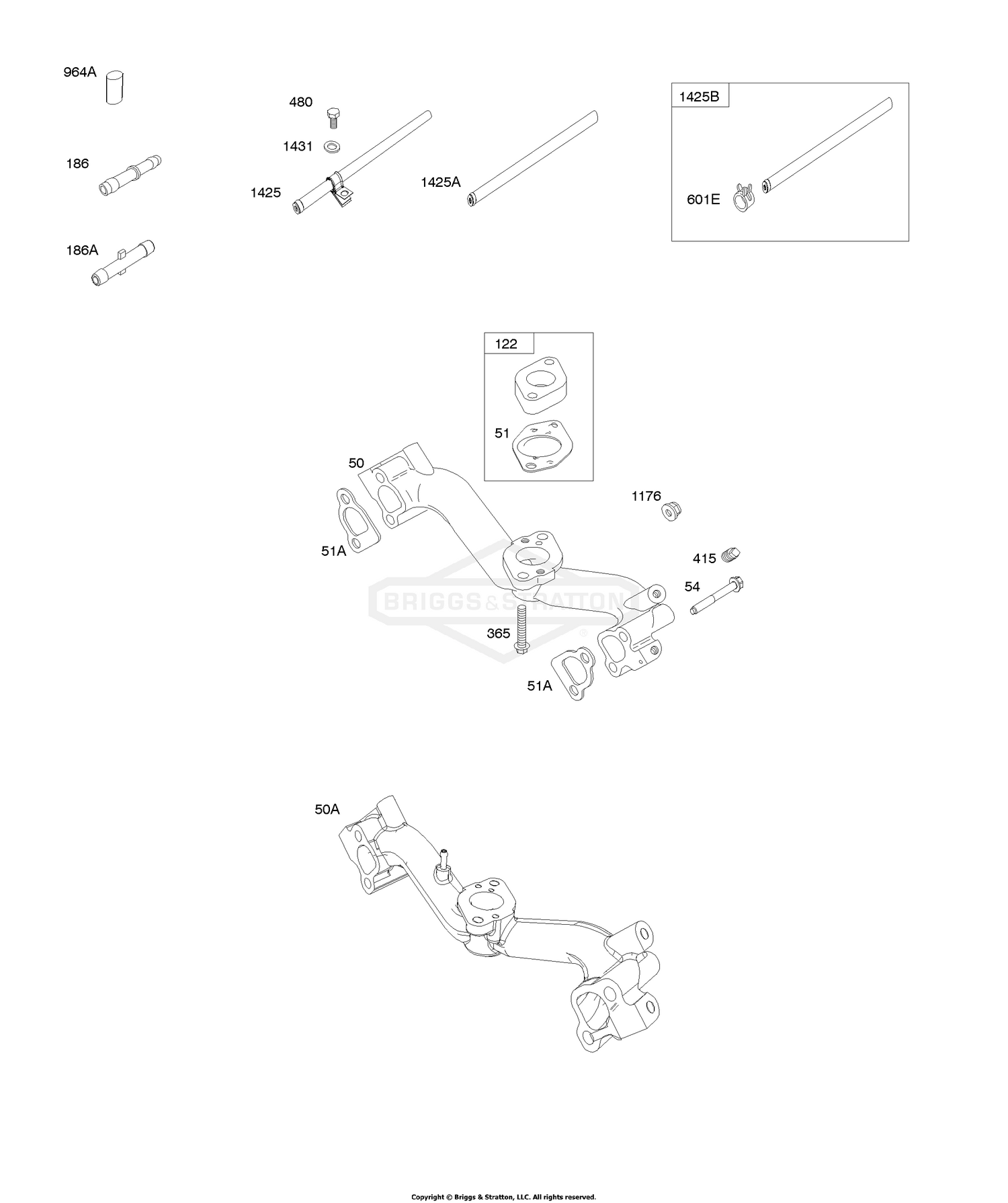 964A

186

186A

480

1431

1425

1425A

1425B

601E

122

51

50

51A

1176

415

54

BRIGGS & STRATTON

365

51A

50A

Copyright © Briggs & Stratton, LLC. All rights reserved.