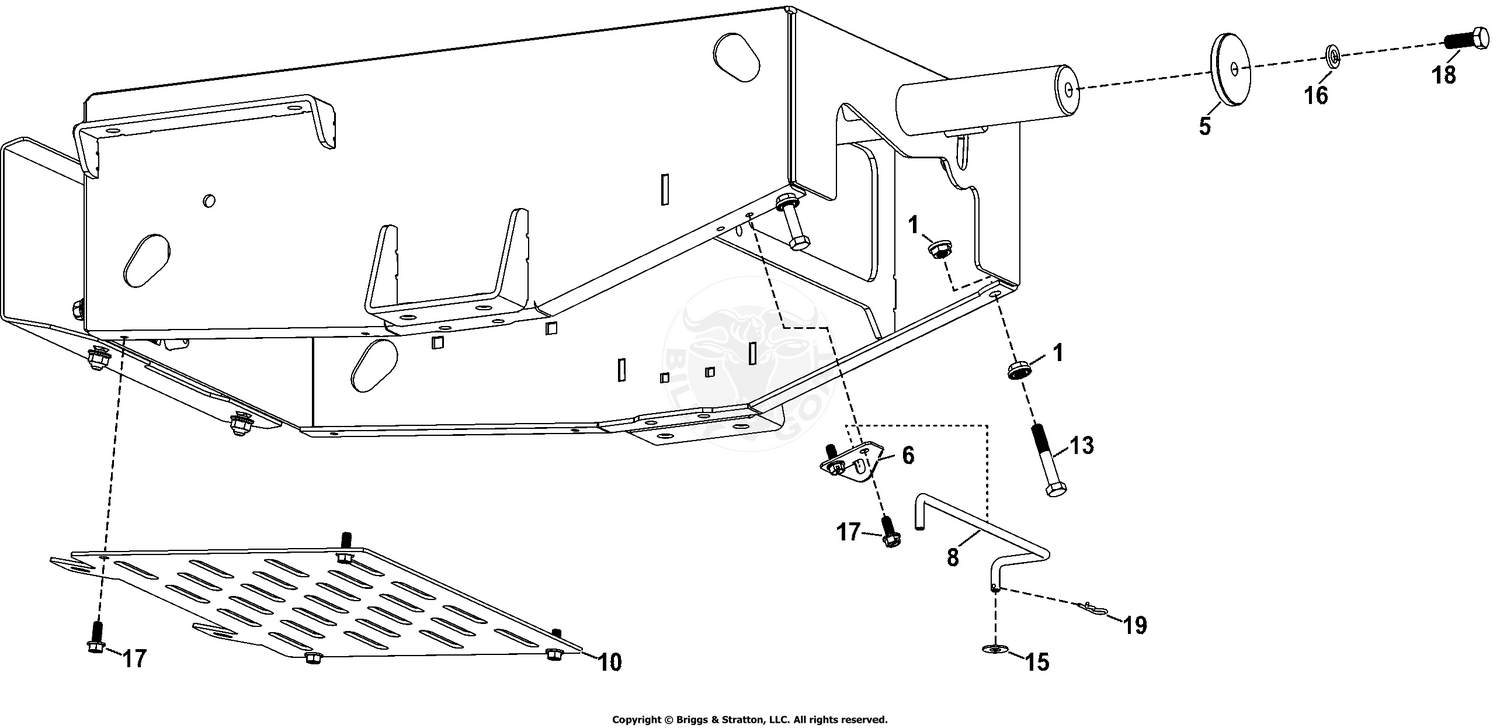 18
16
5
1
1
13
6
17
8
19
15
17
10
Copyright © Briggs & Stratton, LLC. All rights reserved.