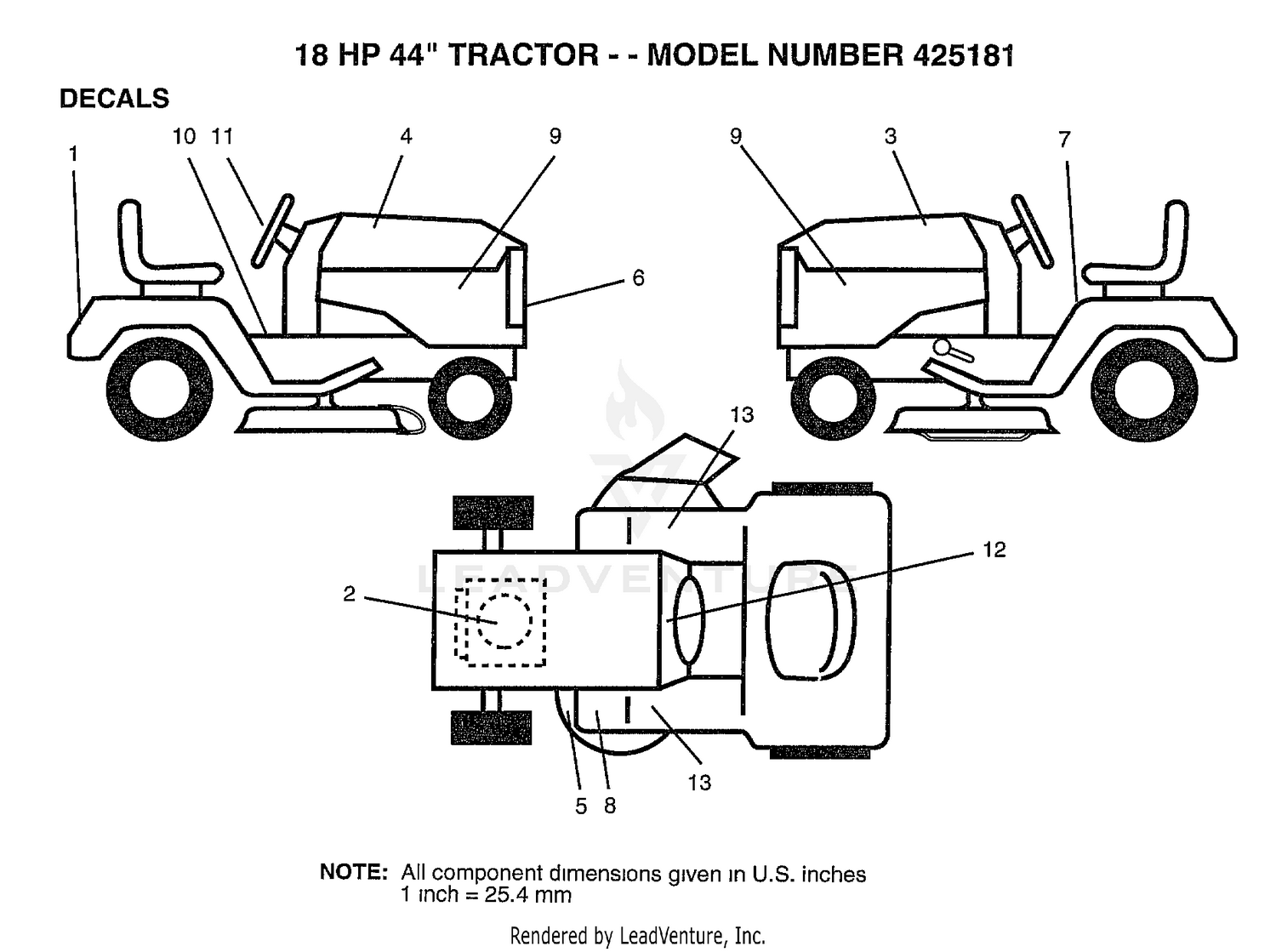 18 HP 44" TRACTOR - - MODEL NUMBER 425181

DECALS

1 10 11 4 9 6

9 3 7

13

12

2

5 8 13

LEADVENTURE

NOTE: All component dimensions given in U.S. inches
1 inch = 25.4 mm

Rendered by LeadVenture, Inc.