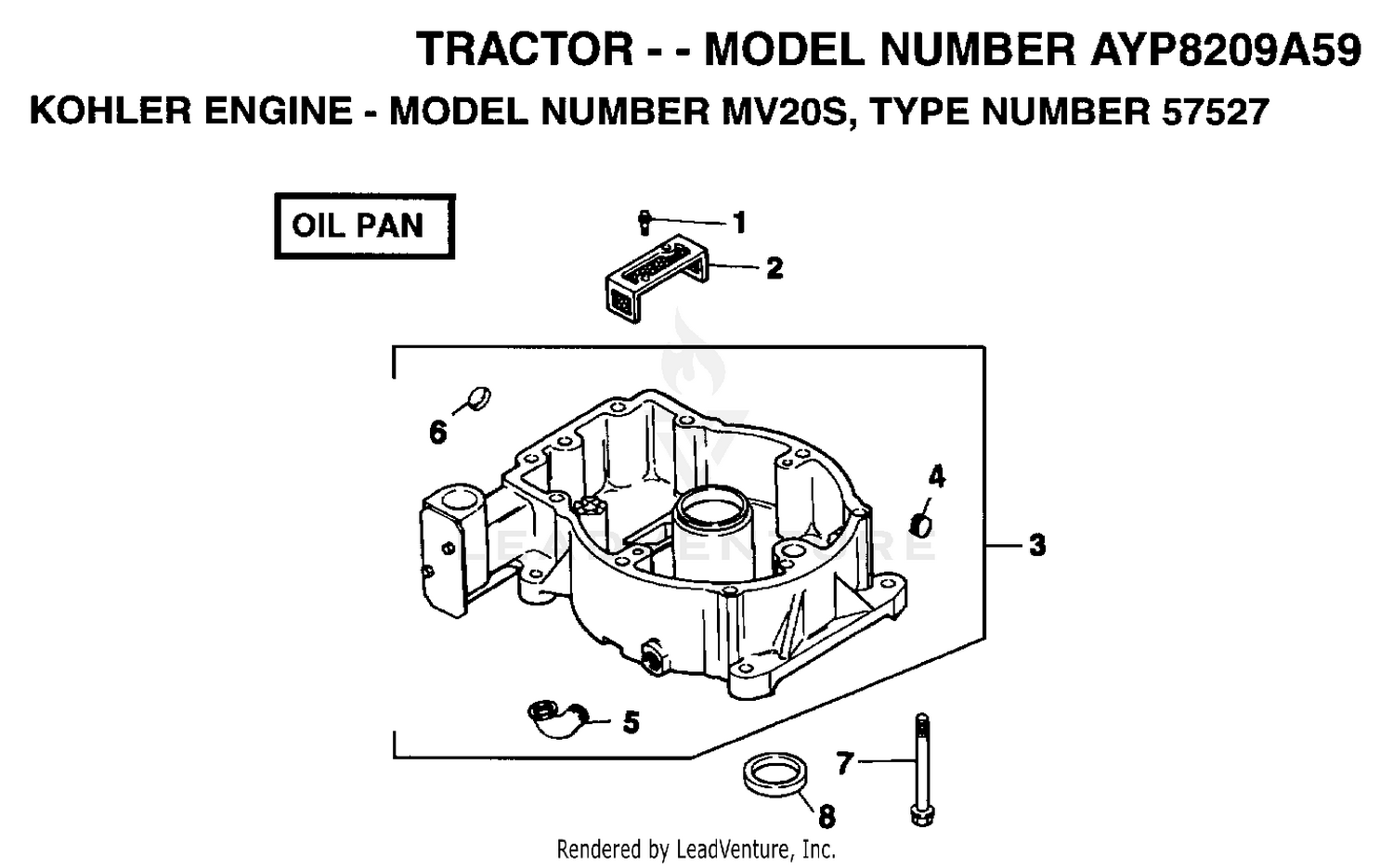 TRACTOR - - MODEL NUMBER AYP8209A59
KOHLER ENGINE - MODEL NUMBER MV20S, TYPE NUMBER 57527

OIL PAN

1
2
6
4
3
5
7
8

LEADVENTURE

Rendered by LeadVenture, Inc.