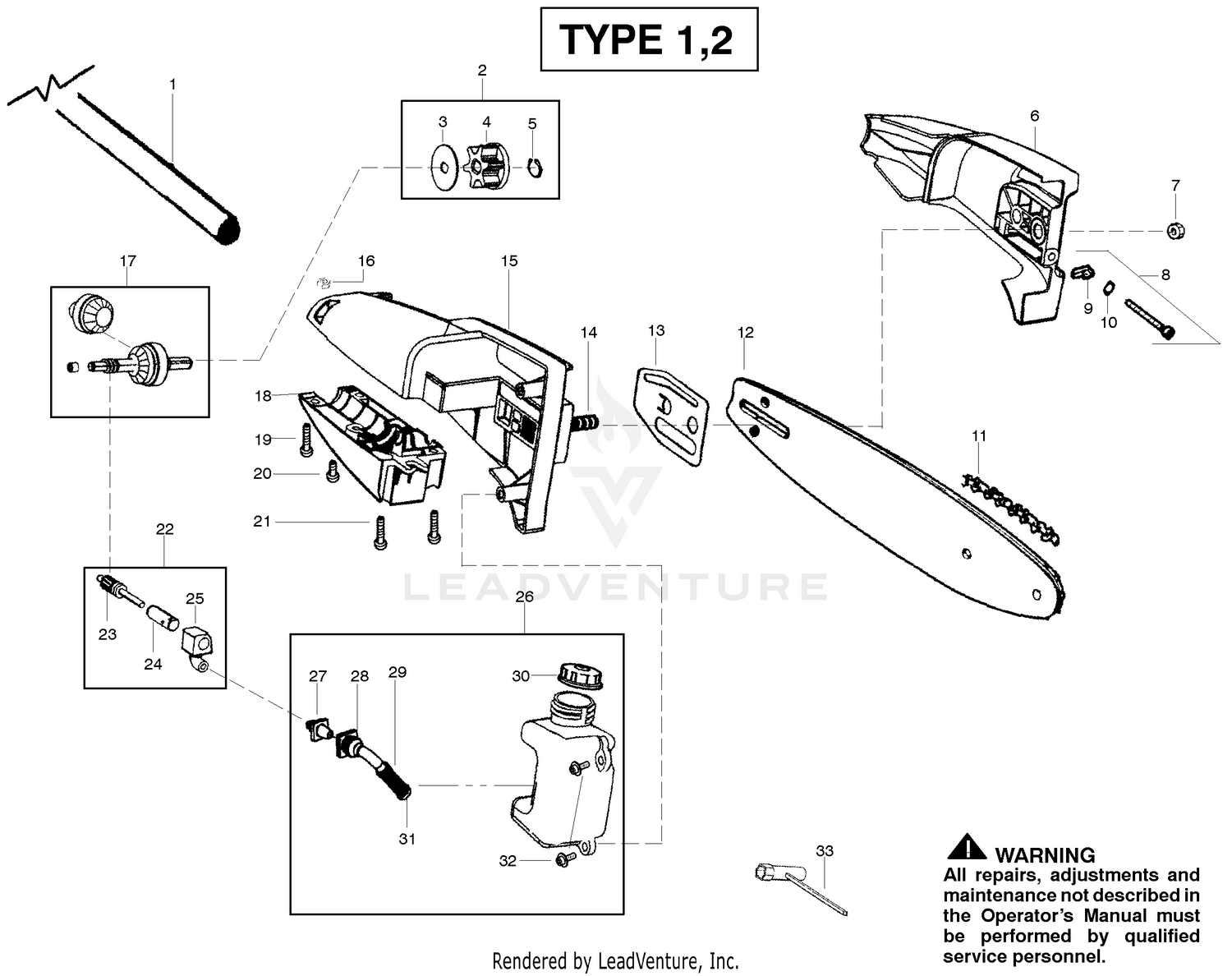 TYPE 1,2

1
2
3
4
5
6
7
8
9
10
17
16
15
14
13
12
11
18
19
20
21
22
23
24
25
26
27
28
29
30
31
32
33

LEADVENTURE

WARNING
All repairs, adjustments and maintenance not described in the Operator's Manual must be performed by qualified service personnel.

Rendered by LeadVenture, Inc.