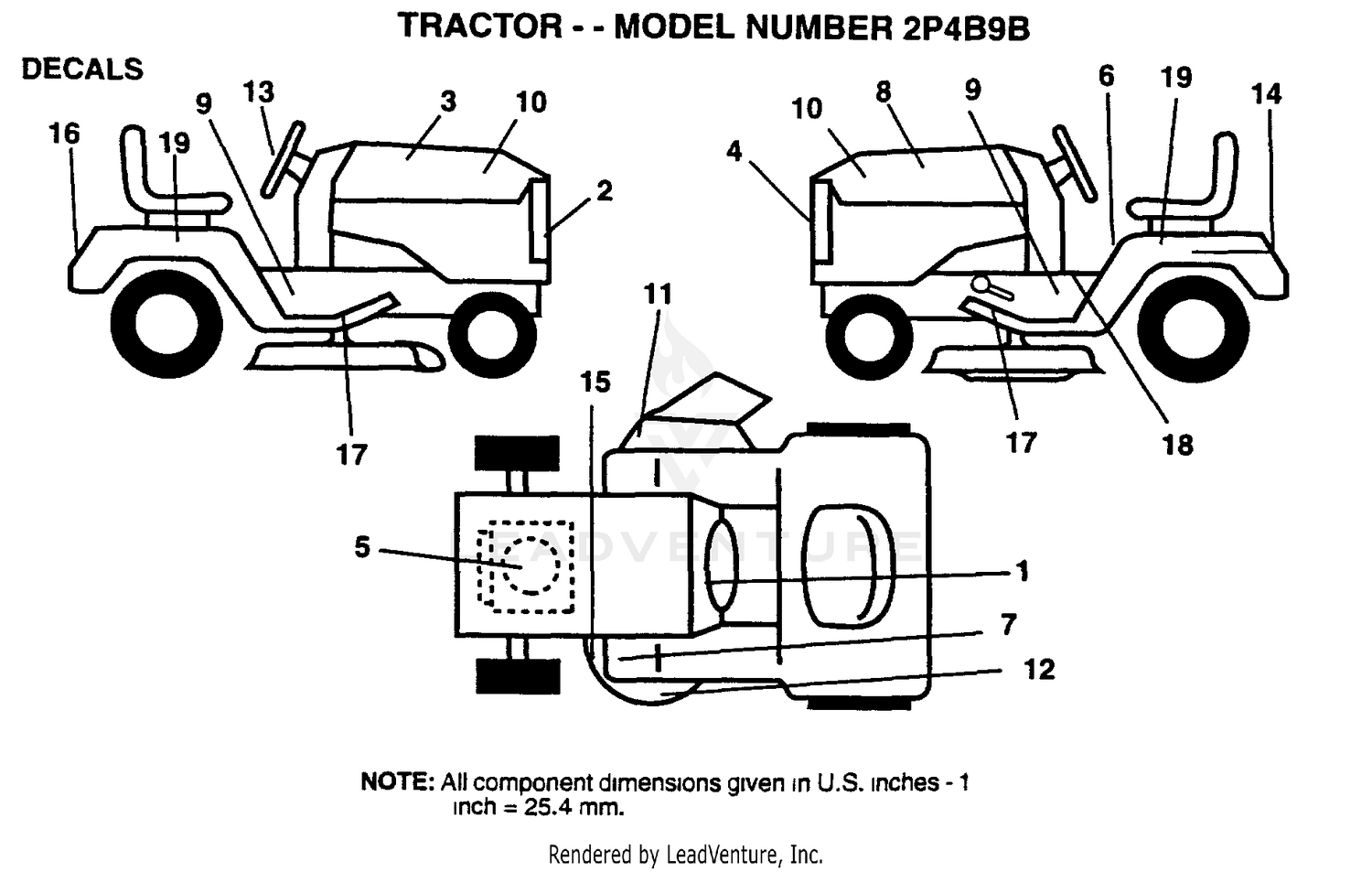 TRACTOR - - MODEL NUMBER 2P4B9B

DECALS

16 19 9 13 3 10 2

17

10 8 9 6 19 14 4

17 18

11

15

5

1

7

12

LEADVENTURE

NOTE: All component dimensions given in U.S. inches - 1 inch = 25.4 mm.

Rendered by LeadVenture, Inc.