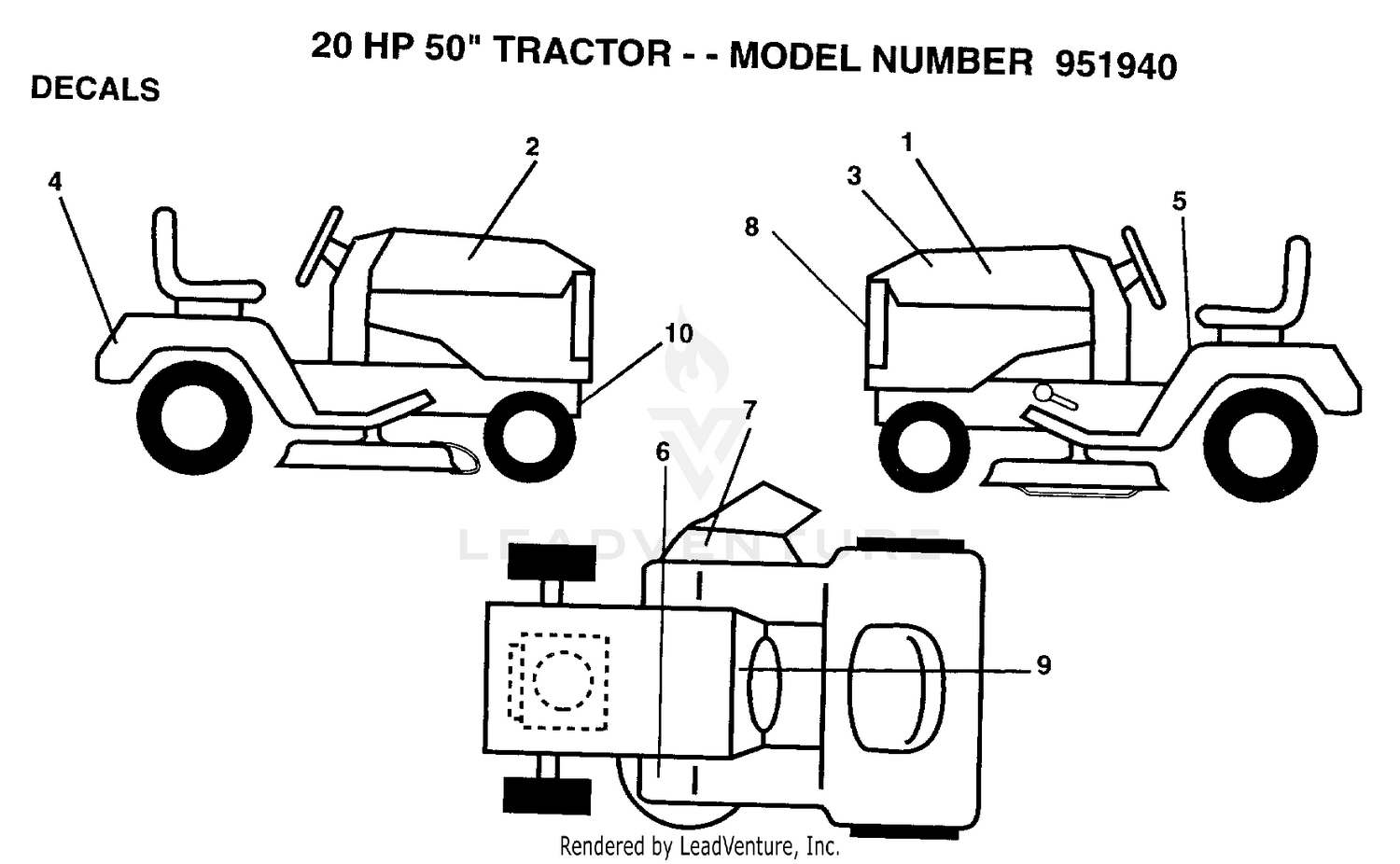 20 HP 50" TRACTOR - - MODEL NUMBER 951940

DECALS

4
2
10
1
3
8
5
7
6
9

LEADVENTURE

Rendered by LeadVenture, Inc.