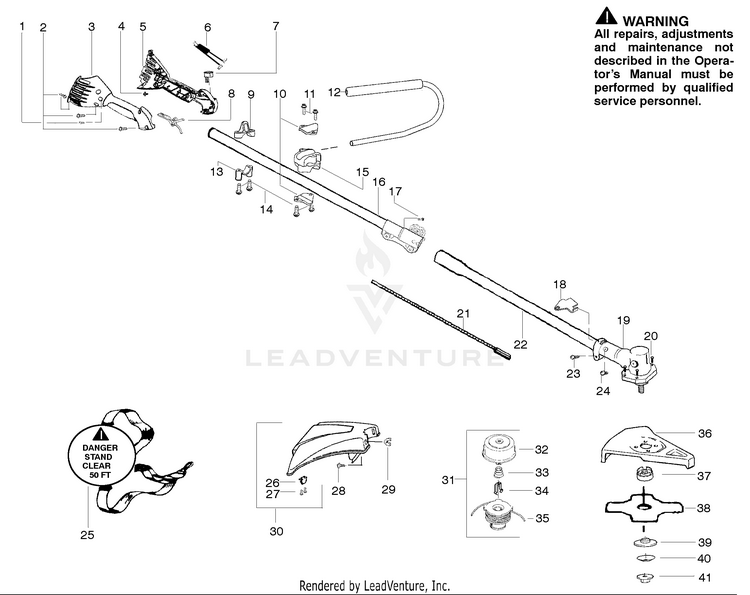 WARNING
All repairs, adjustments and maintenance not described in the Operator's Manual must be performed by qualified service personnel.

1 2 3 4 5 6 7 8 9 10 11 12 13 14 15 16 17 18 19 20 21 22 23 24

LEADVENTURE

DANGER
STAND
CLEAR
50 FT

25 26 27 28 29 30 31 32 33 34 35 36 37 38 39 40 41

Rendered by LeadVenture, Inc.