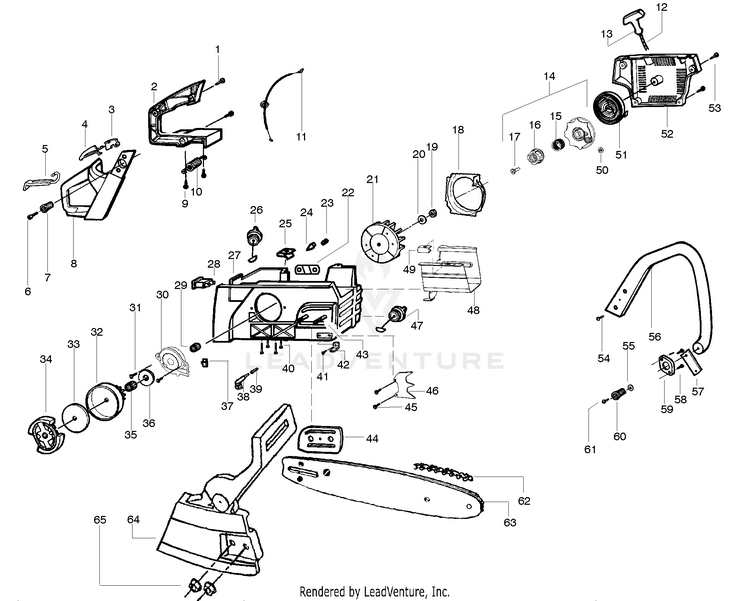 1
2
3
4
5
6
7
8
9
10
11
12
13
14
15
16
17
18
19
20
21
22
23
24
25
26
27
28
29
30
31
32
33
34
35
36
37
38
39
40
41
42
43
44
45
46
47
48
49
50
51
52
53
54
55
56
57
58
59
60
61
62
63
64
65

LEADVENTURE

Rendered by LeadVenture, Inc.