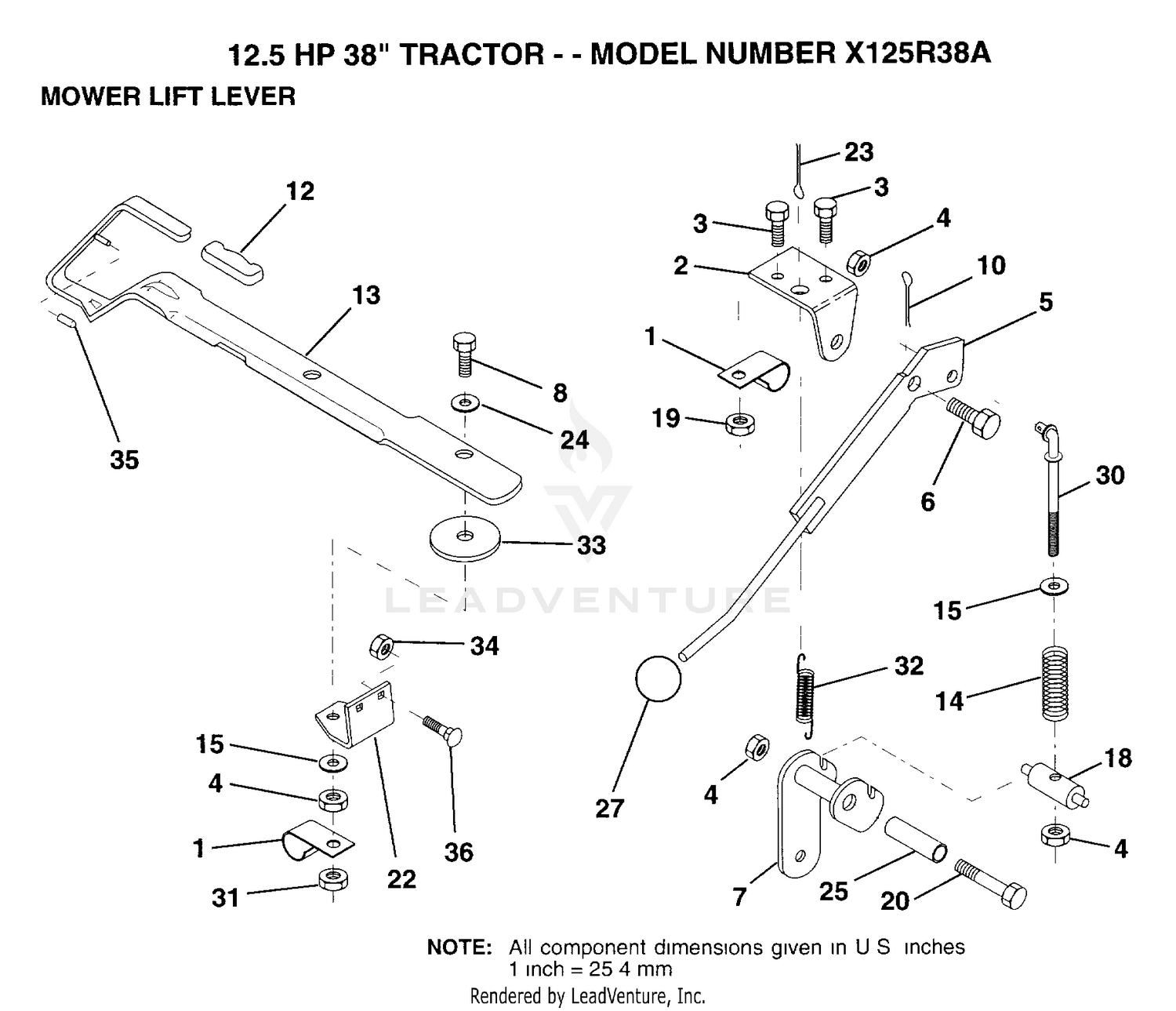 12.5 HP 38" TRACTOR - - MODEL NUMBER X125R38A

MOWER LIFT LEVER

12
13
35
8
24
33
34
15
4
1
31
22
36
23
3
3
4
2
10
5
1
19
6
30
15
32
14
27
4
18
4
7
25
20

LEADVENTURE

NOTE: All component dimensions given in U S inches
1 inch = 25 4 mm

Rendered by LeadVenture, Inc.