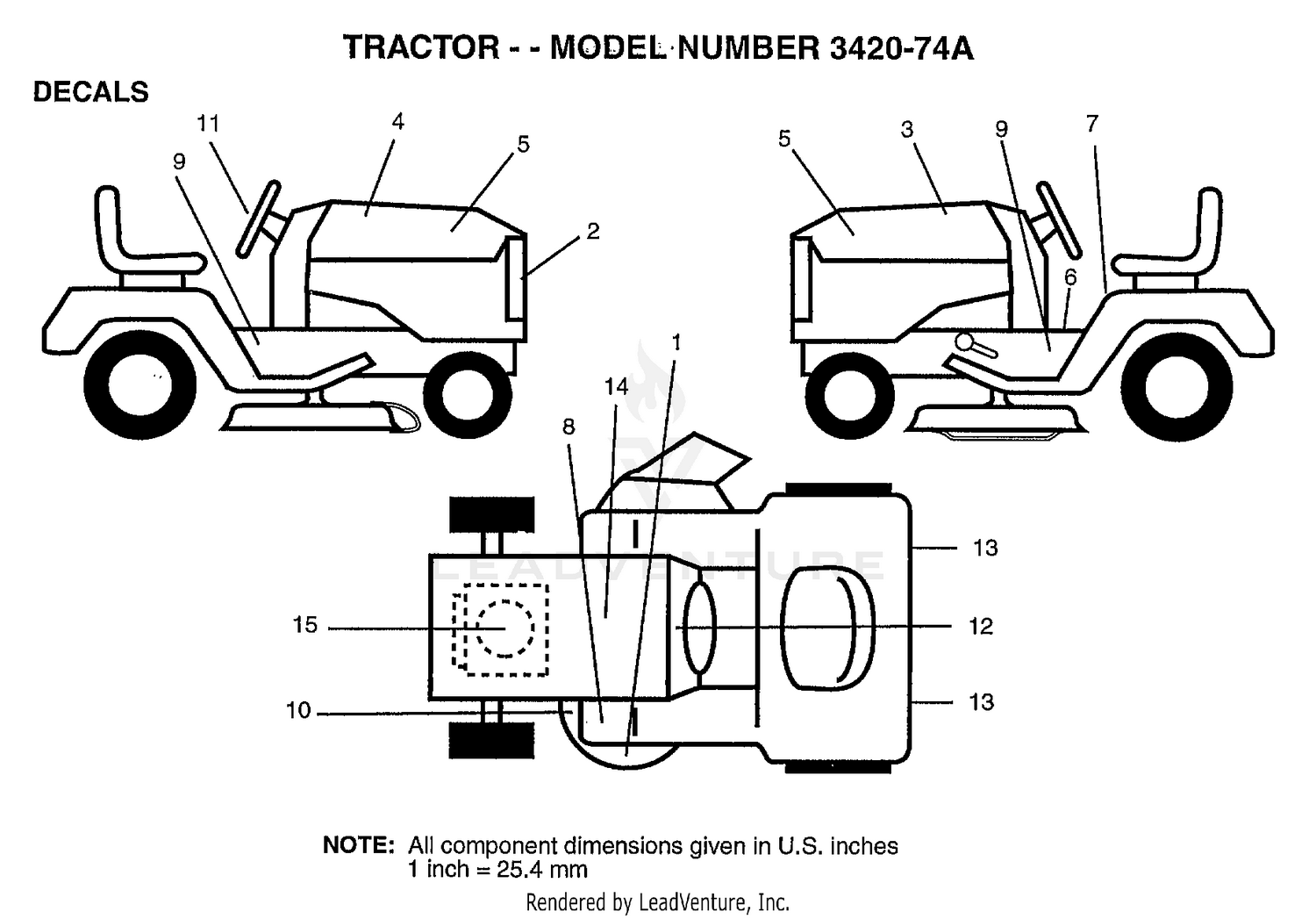 TRACTOR - - MODEL NUMBER 3420-74A

DECALS

11 4 5 9 2

5 3 9 7 6

1 14 8

13

15 12

10 13

LEADVENTURE

NOTE: All component dimensions given in U.S. inches
1 inch = 25.4 mm

Rendered by LeadVenture, Inc.