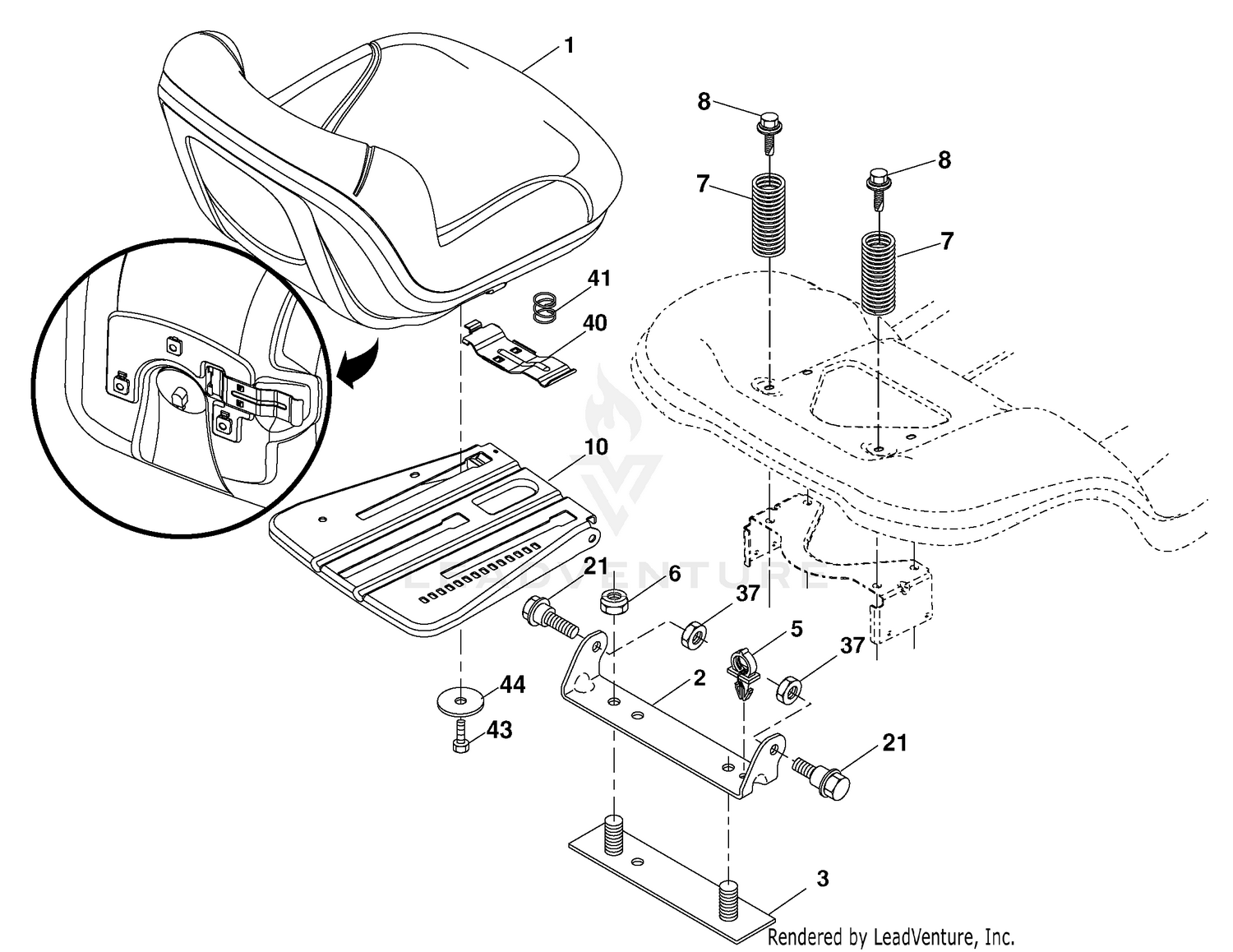 1
8
8
7
7
41
40
10
21
6
37
5
37
2
44
43
21
3
LEADVENTURE
Rendered by LeadVenture, Inc.