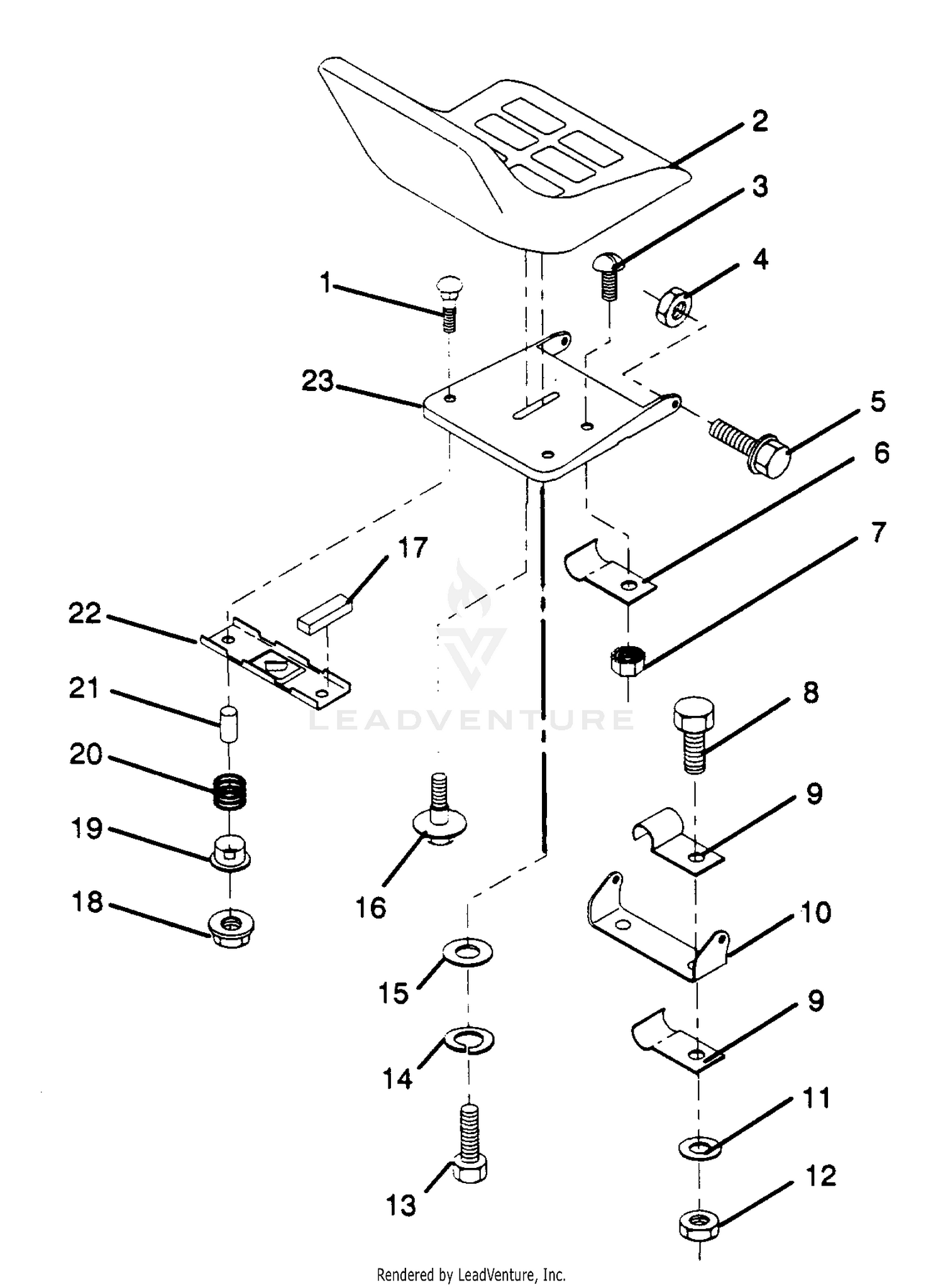 2
3
4
1
23
5
6
7
17
22
21
LEADVENTURE
8
20
9
19
16
18
10
15
9
14
11
13
12
Rendered by LeadVenture, Inc.