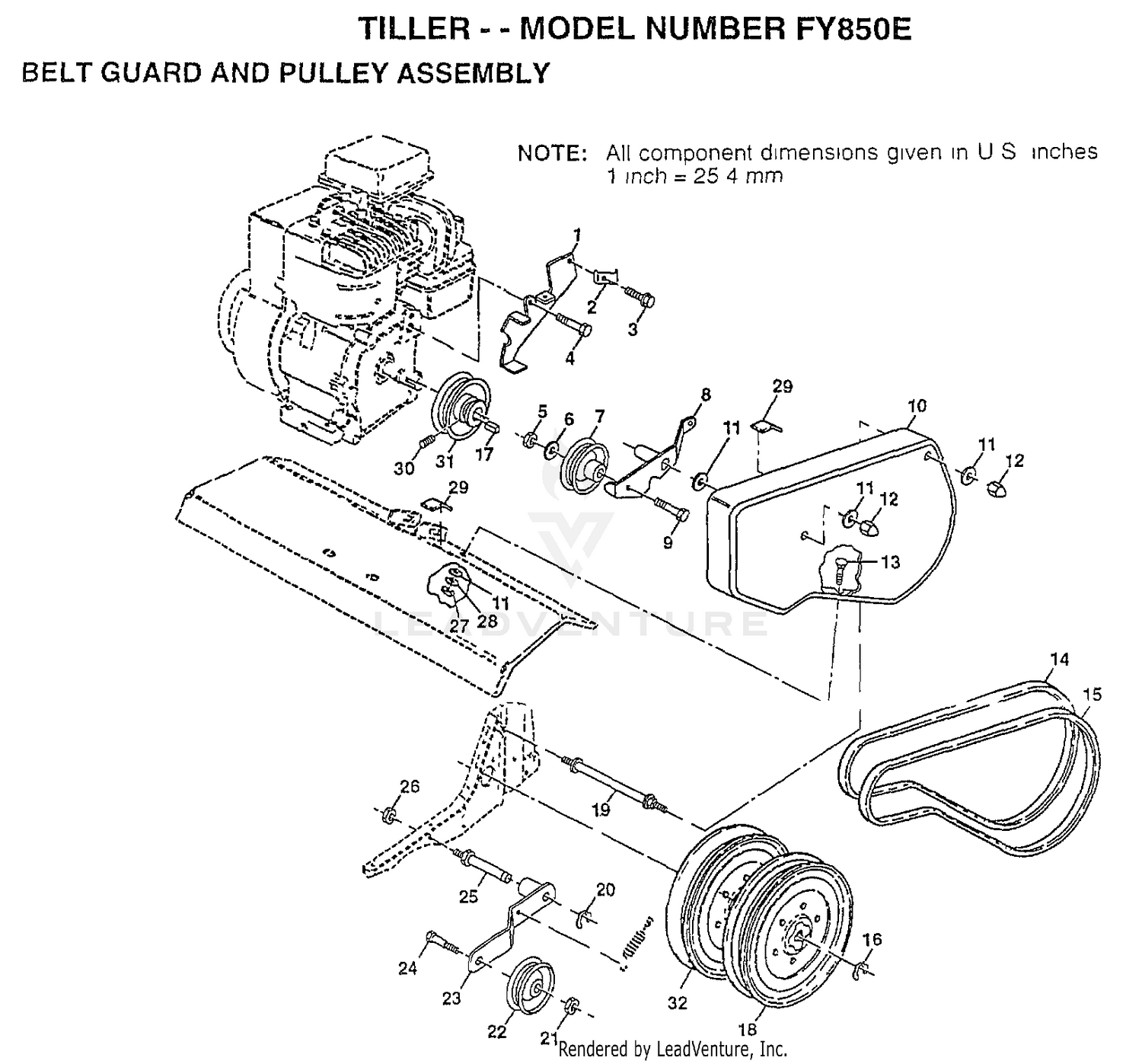 TILLER - - MODEL NUMBER FY850E

BELT GUARD AND PULLEY ASSEMBLY

NOTE: All component dimensions given in U S inches
1 inch = 25 4 mm

1
2
3
4
8
29
10
5
6
7
11
11
12
30
31
17
29
11
12
9
13
11
28
27
LEADVENTURE
14
15
26
19
25
20
24
23
22
21
32
18
16

Rendered by LeadVenture, Inc.